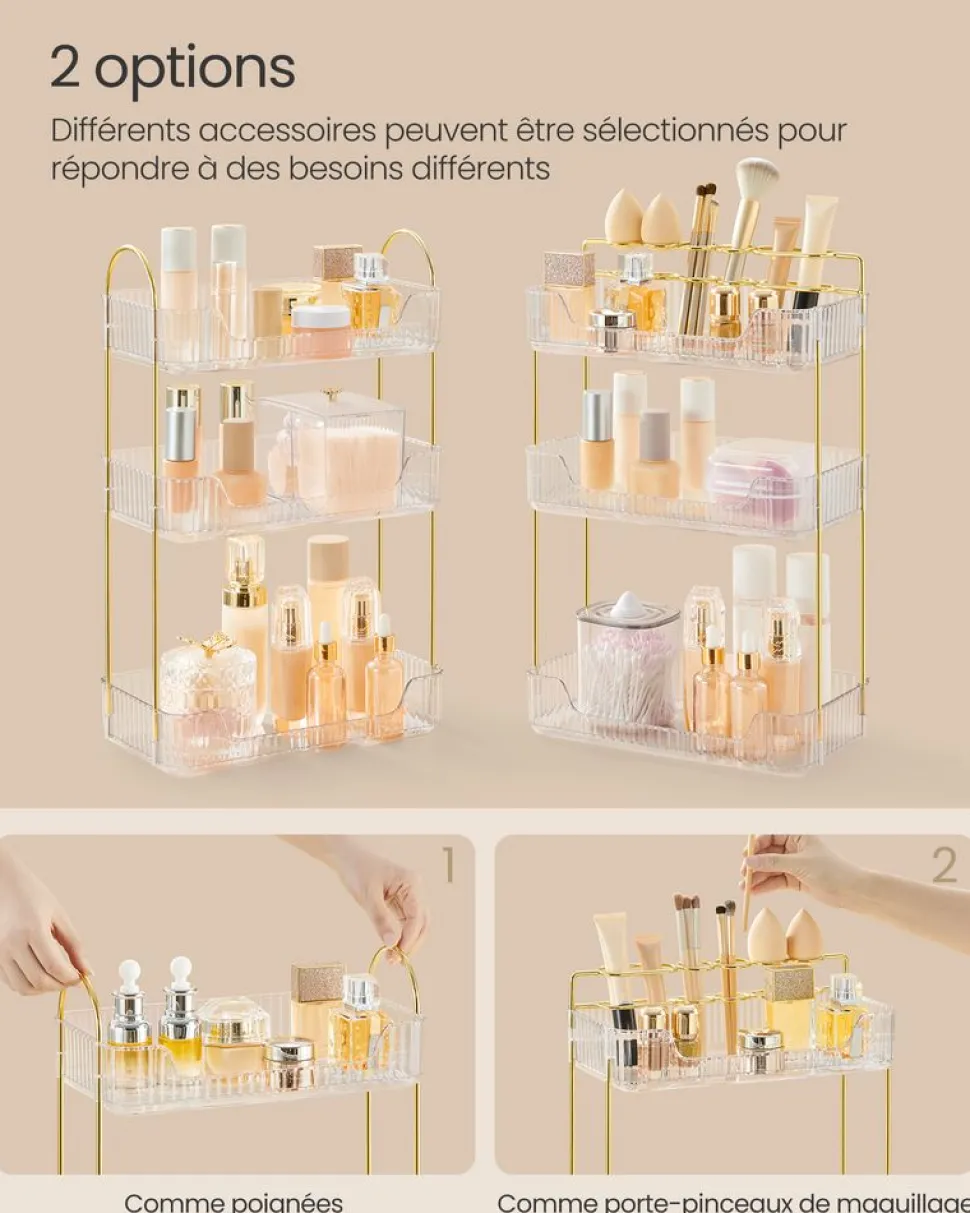 2 options

Différents accessoires peuvent être sélectionnés pour répondre à des besoins différents

1

2

Comme poignées

Comme porte-pinceaux de maquillage