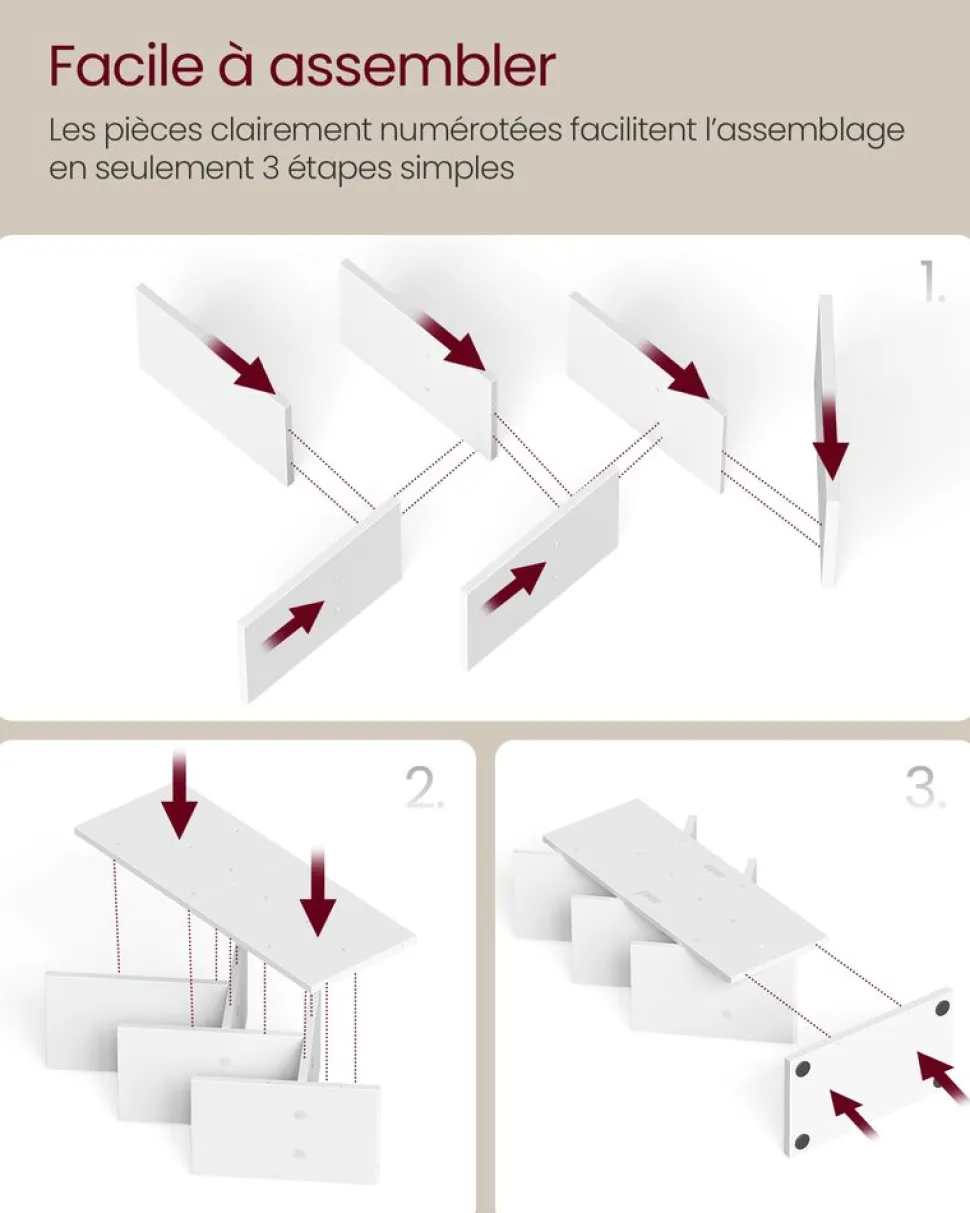 Facile à assembler

Les pièces clairement numérotées facilitent l'assemblage en seulement 3 étapes simples

1.

2.

3.