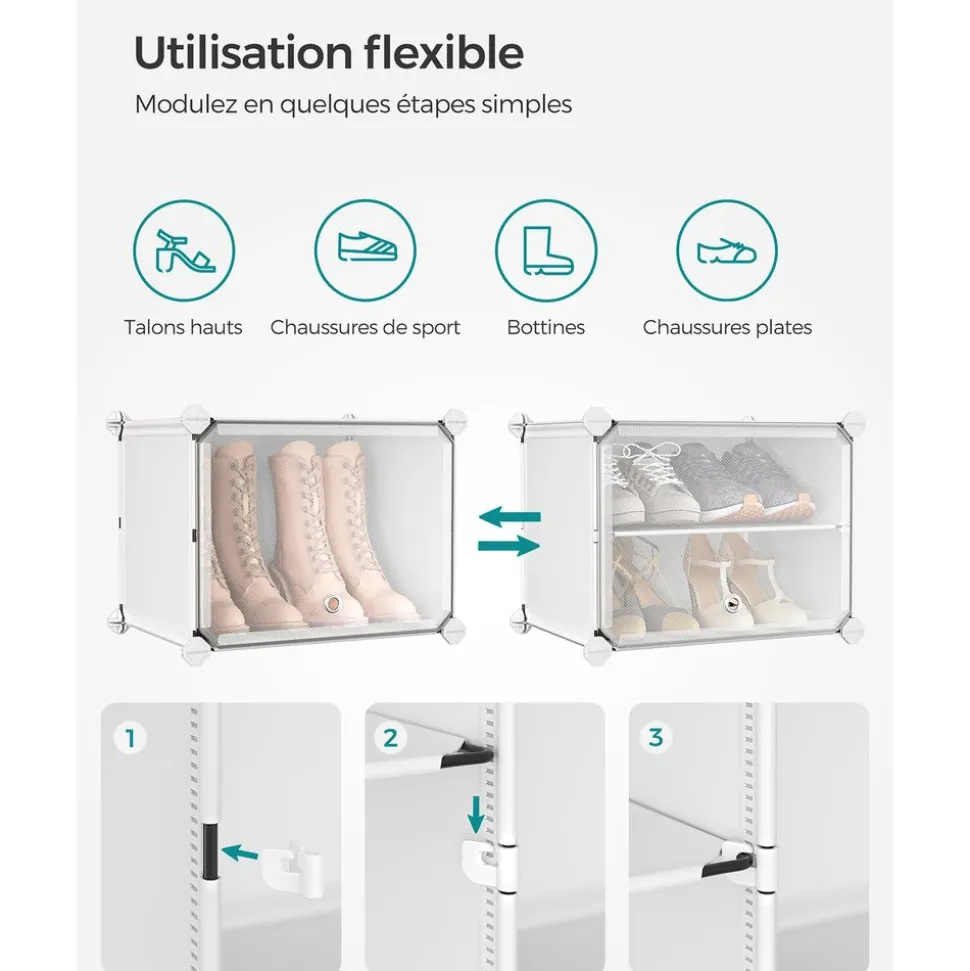 Utilisation flexible

Modulez en quelques étapes simples

Talons hauts

Chaussures de sport

Bottines

Chaussures plates

1

2

3