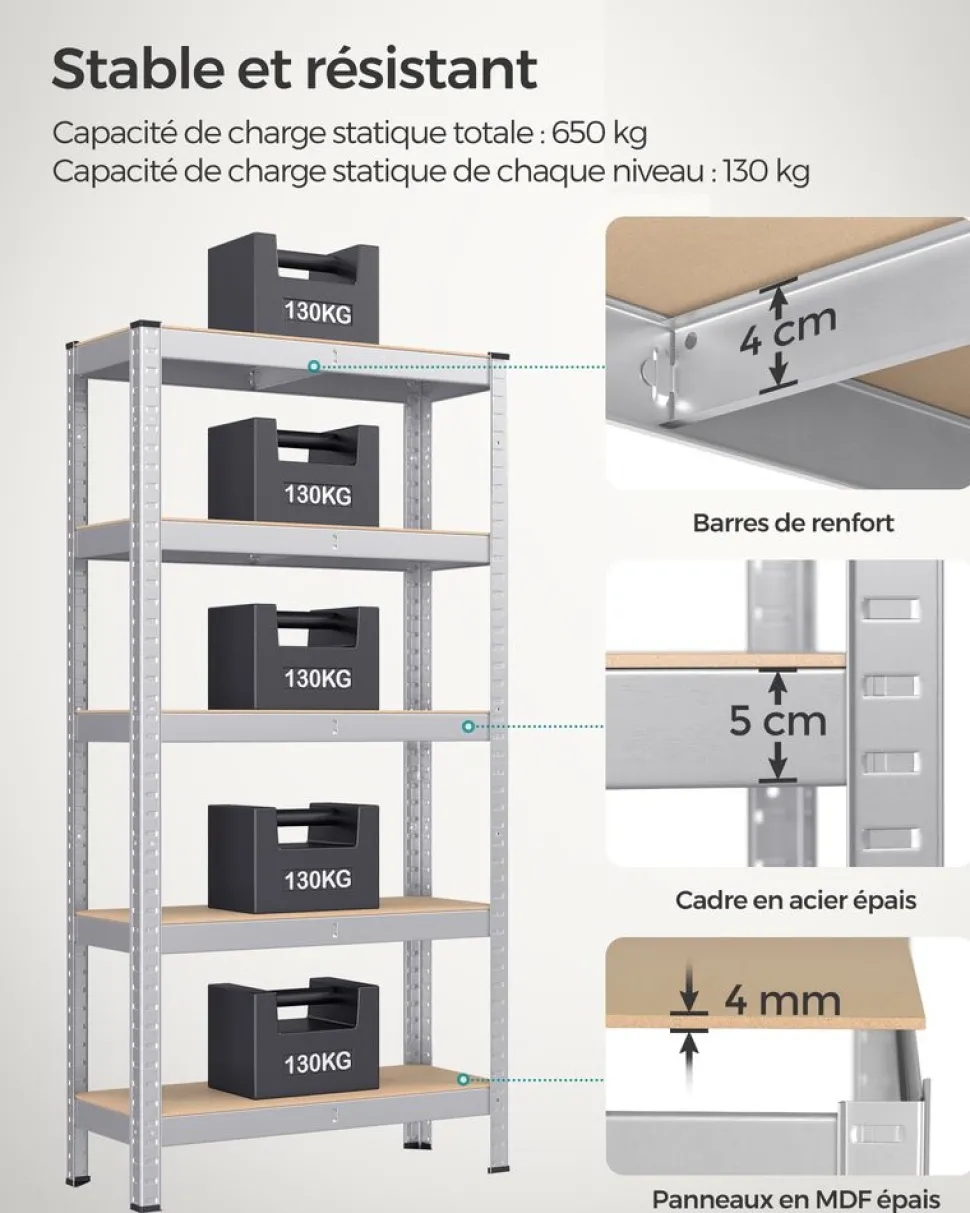 Stable et résistant

Capacité de charge statique totale : 650 kg
Capacité de charge statique de chaque niveau : 130 kg

130KG

130KG

130KG

130KG

130KG

4 cm

Barres de renfort

5 cm

Cadre en acier épais

4 mm

Panneaux en MDF épais