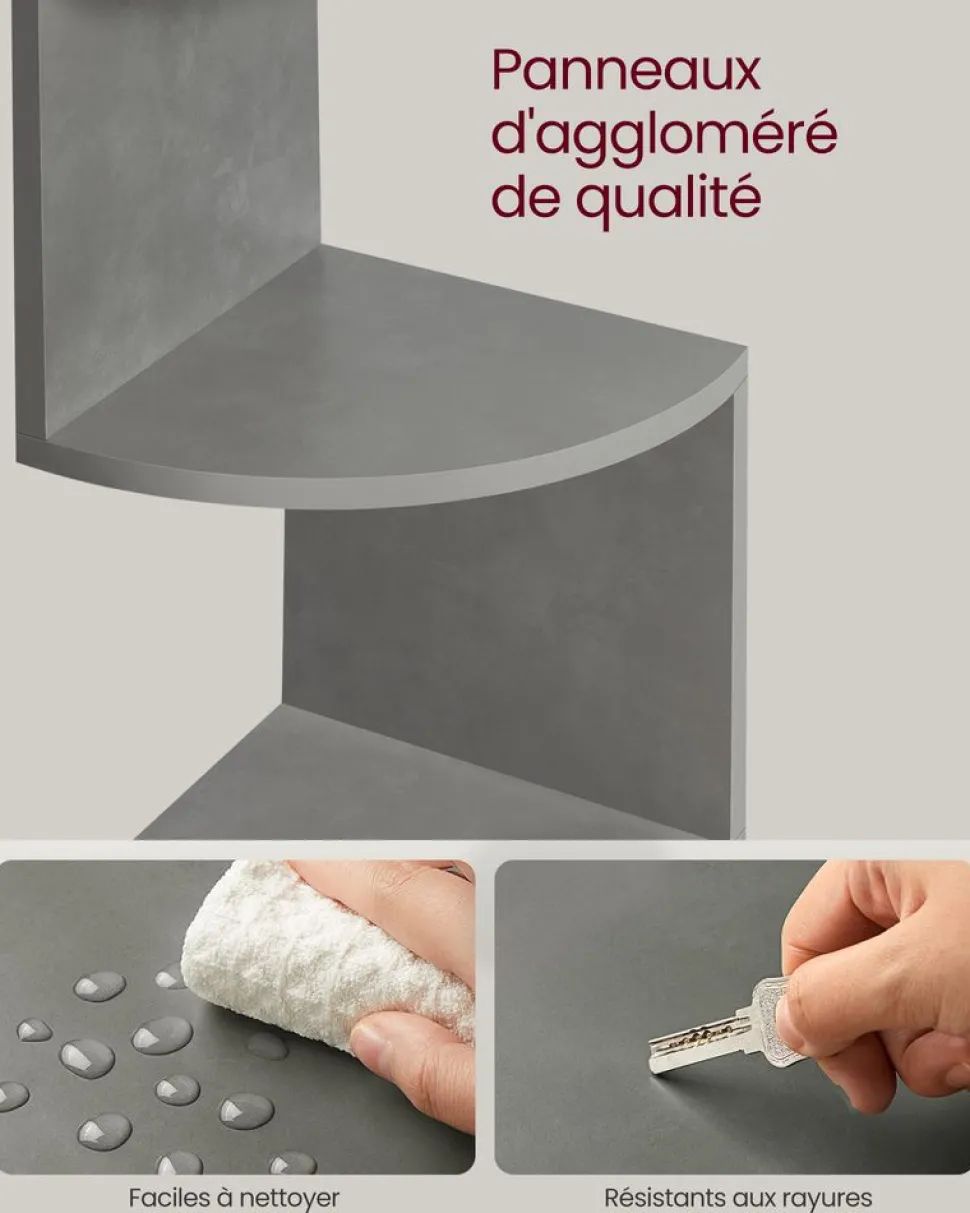 Panneaux d'aggloméré de qualité

Faciles à nettoyer

Résistants aux rayures