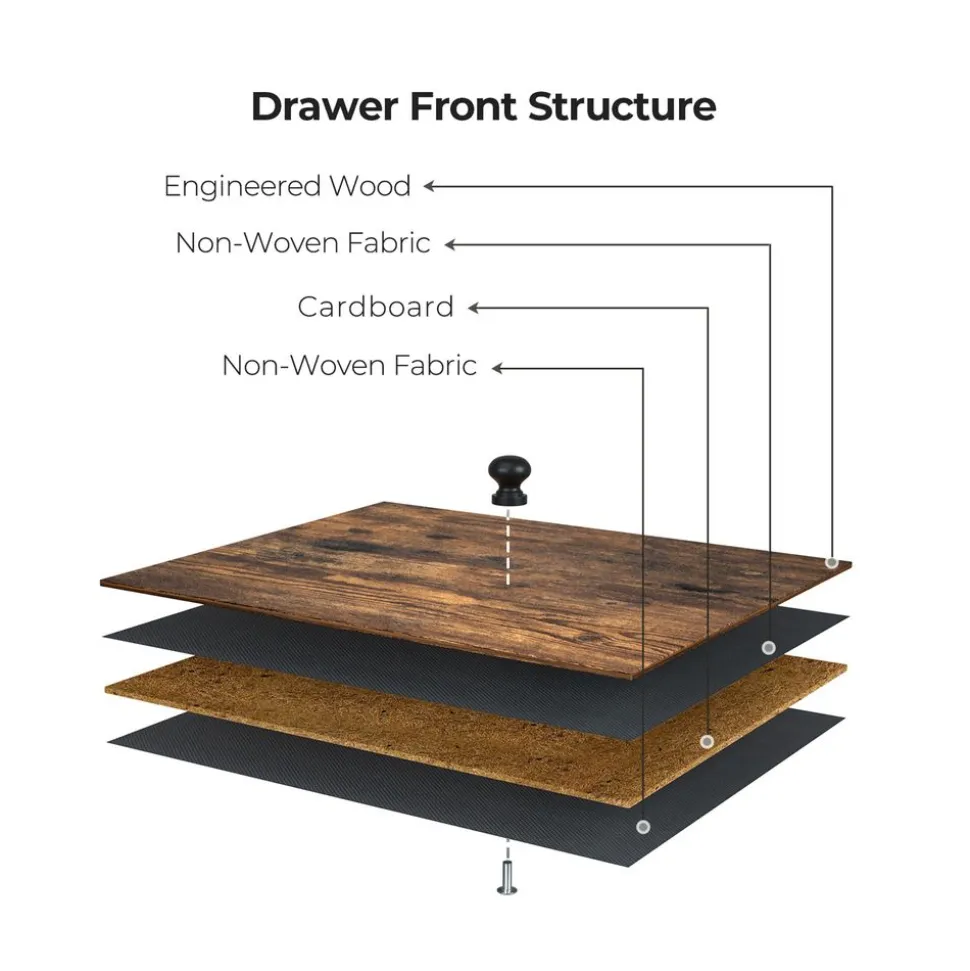 Drawer Front Structure

Engineered Wood

Non-Woven Fabric

Cardboard

Non-Woven Fabric