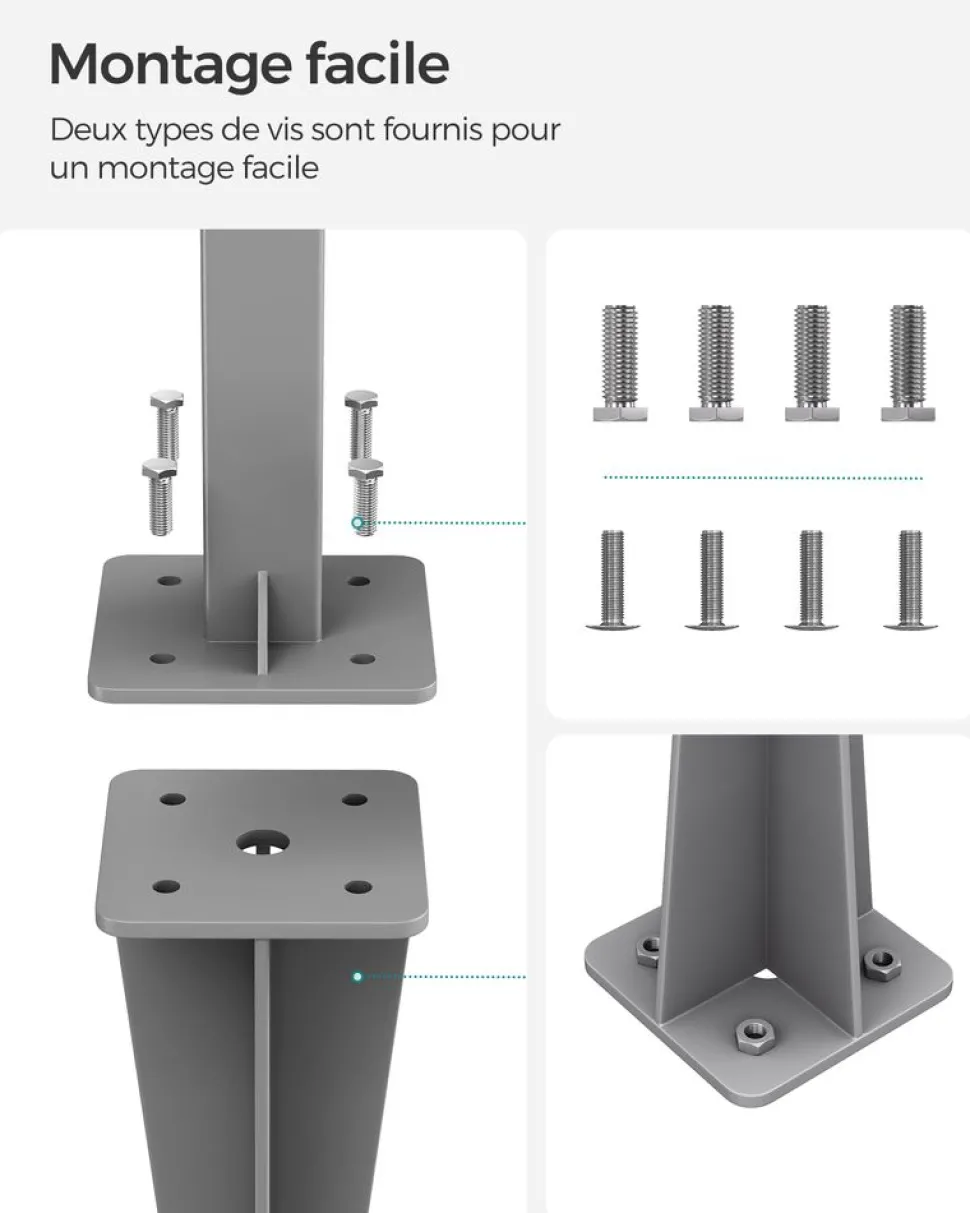 Montage facile

Deux types de vis sont fournis pour un montage facile