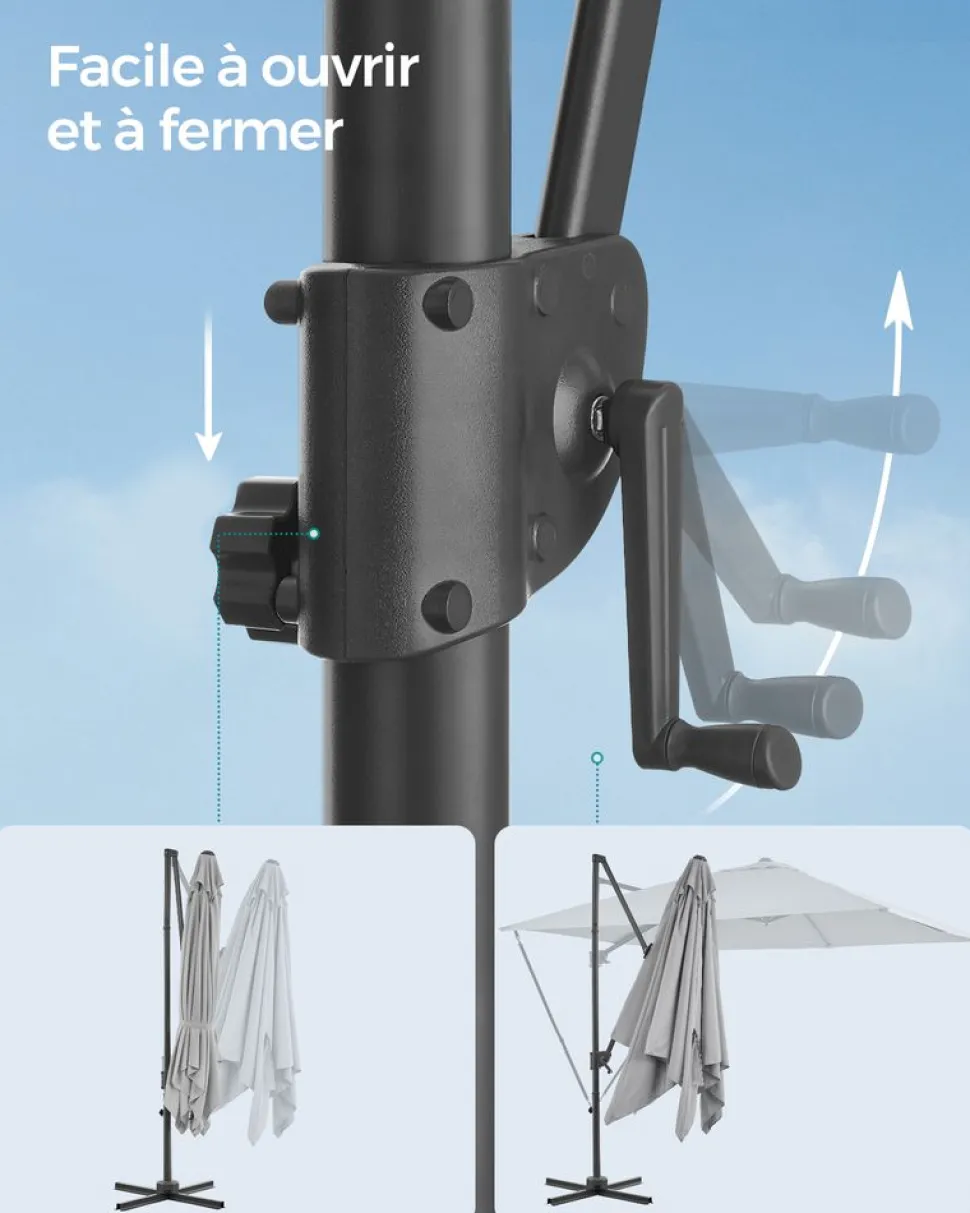 Facile à ouvrir et à fermer