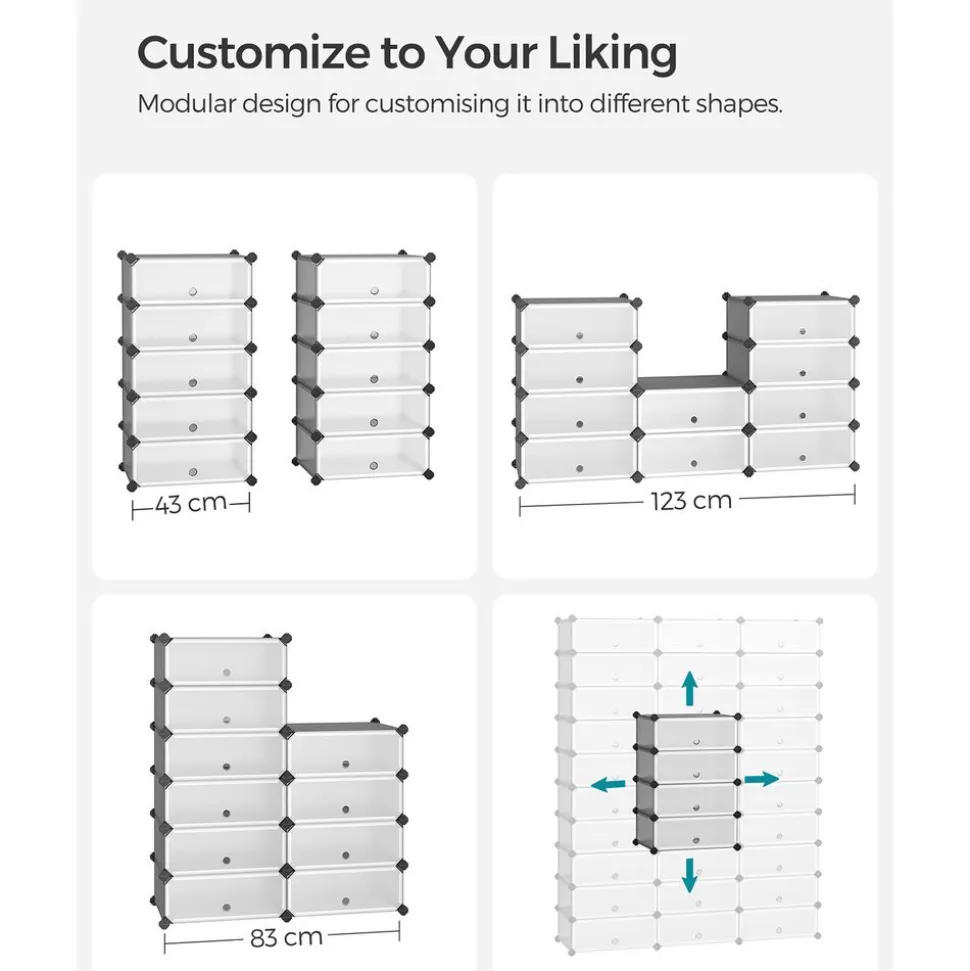 Customize to Your Liking

Modular design for customising it into different shapes.

43 cm

123 cm

83 cm