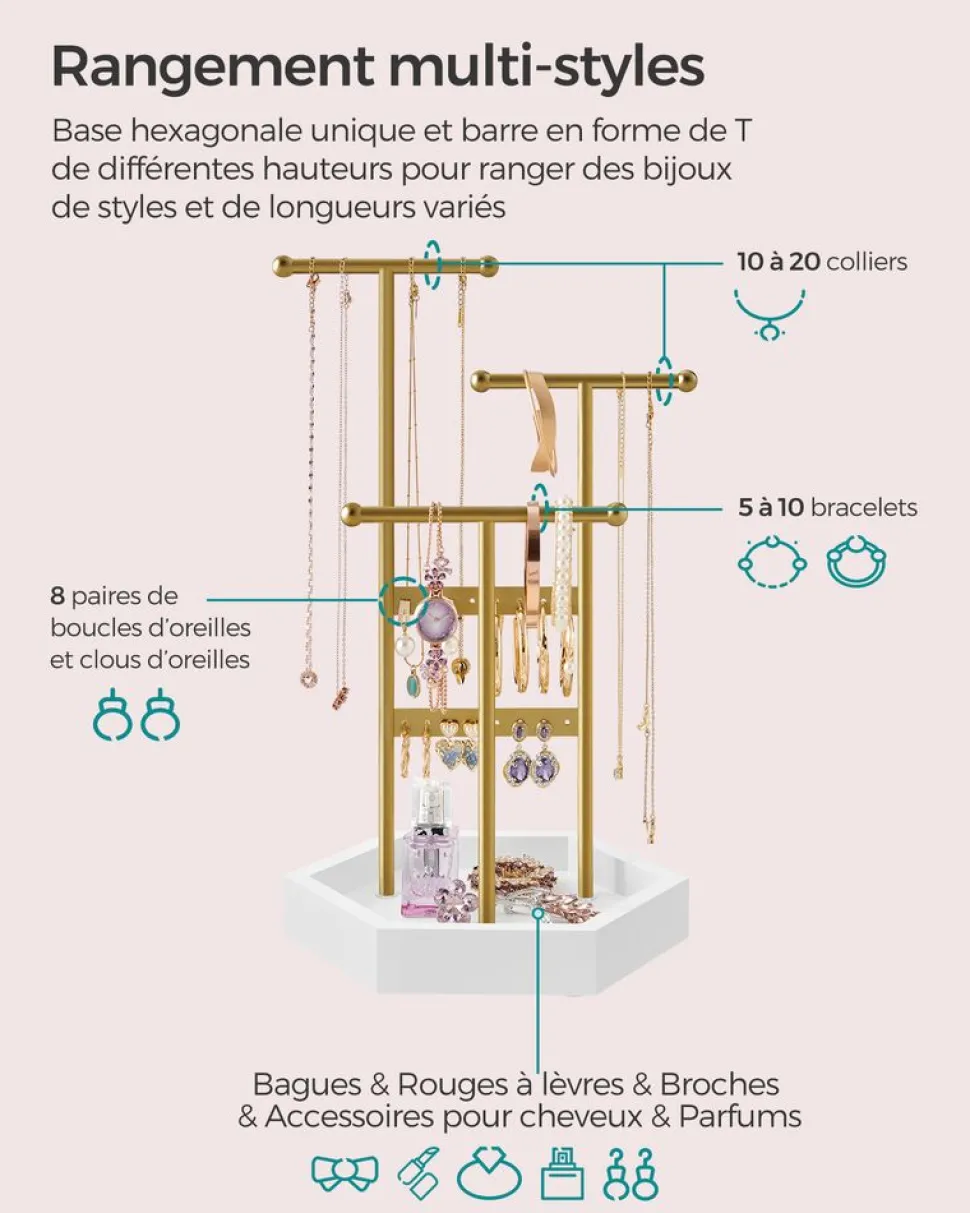 Rangement multi-styles

Base hexagonale unique et barre en forme de T de différentes hauteurs pour ranger des bijoux de styles et de longueurs variés

10 à 20 colliers

5 à 10 bracelets

8 paires de boucles d'oreilles et clous d'oreilles

Bagues & Rouges à lèvres & Broches & Accessoires pour cheveux & Parfums