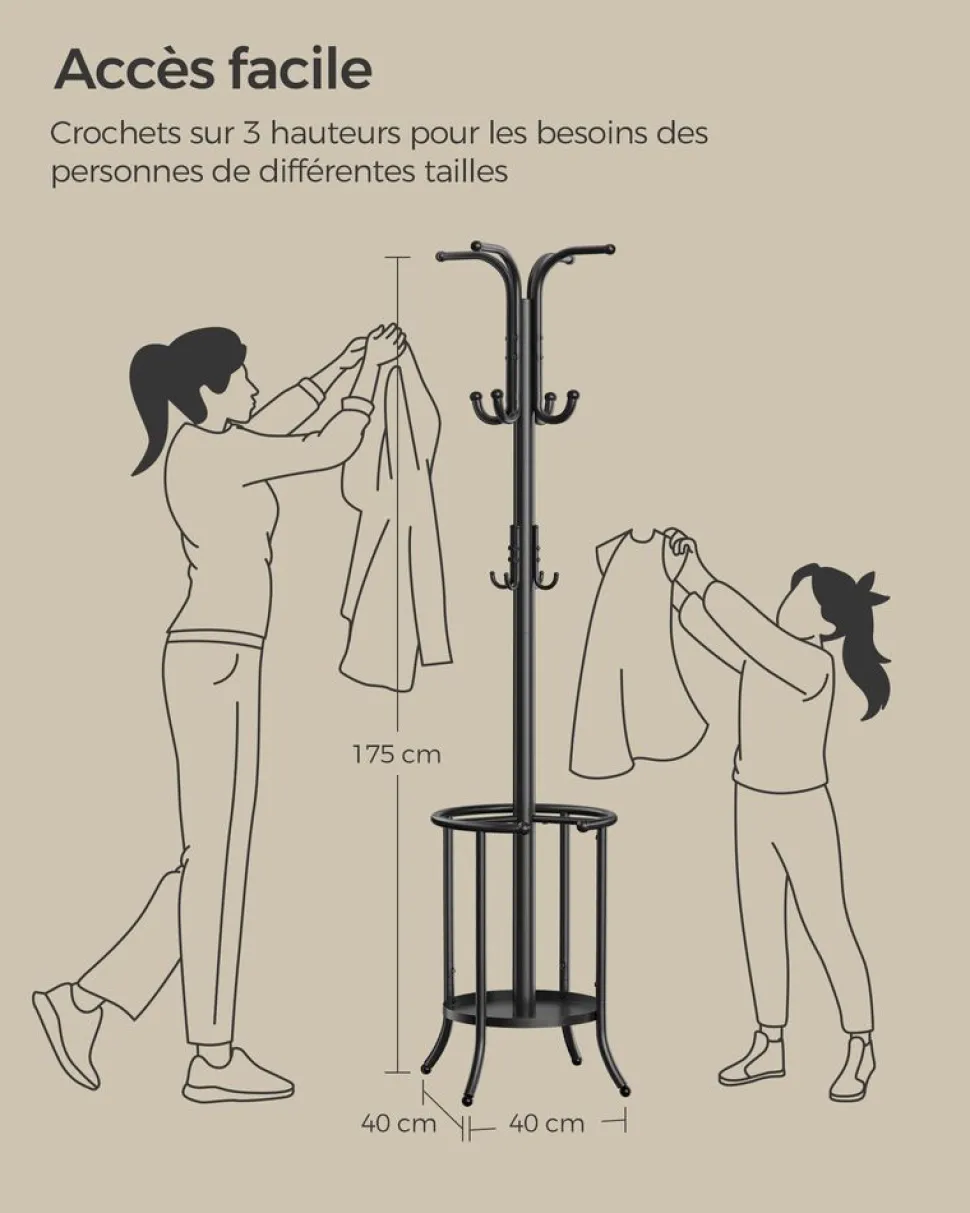 Accès facile

Crochets sur 3 hauteurs pour les besoins des personnes de différentes tailles

175 cm

40 cm

40 cm