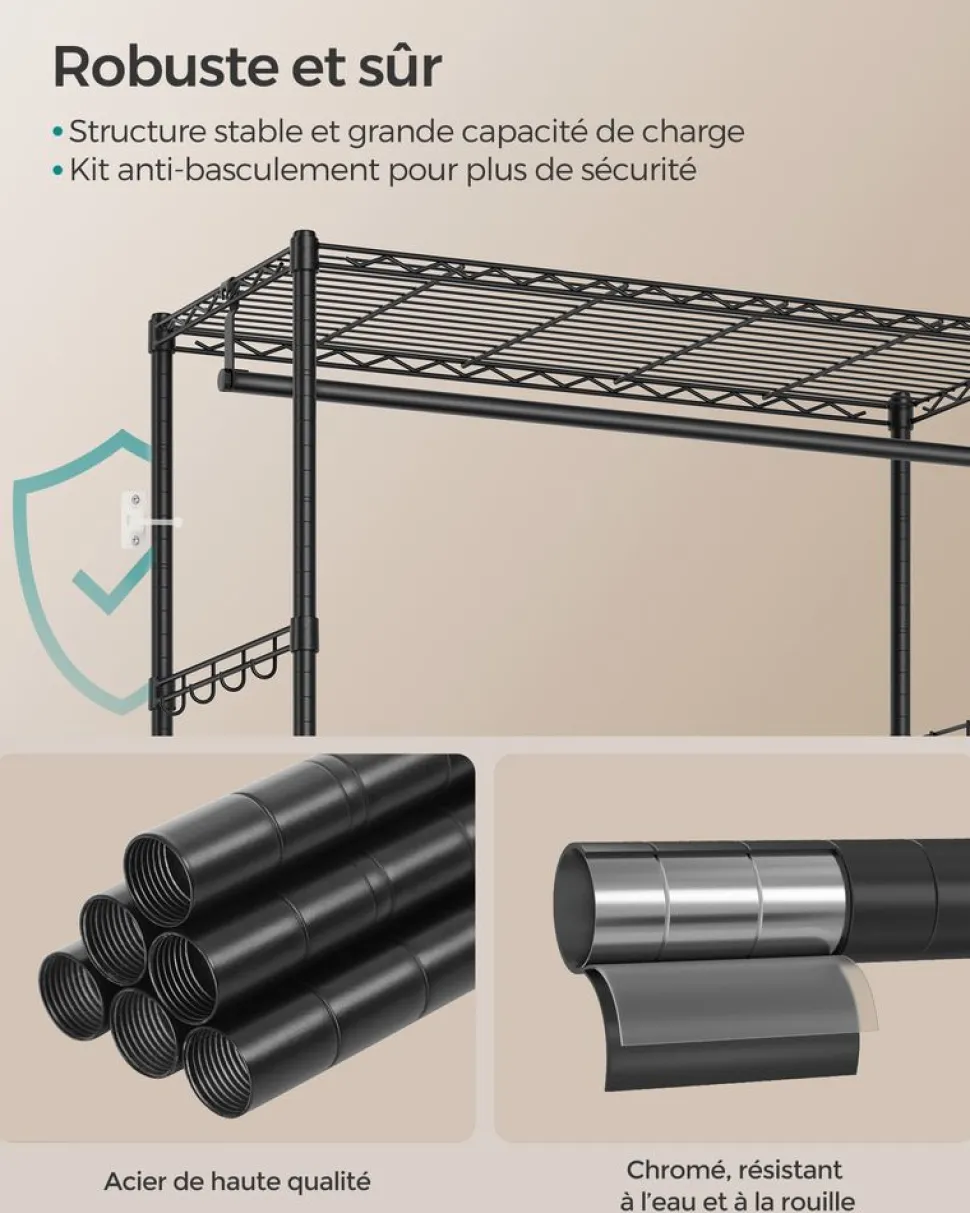 Robuste et sûr

• Structure stable et grande capacité de charge
• Kit anti-basculement pour plus de sécurité

Acier de haute qualité

Chromé, résistant à l'eau et à la rouille