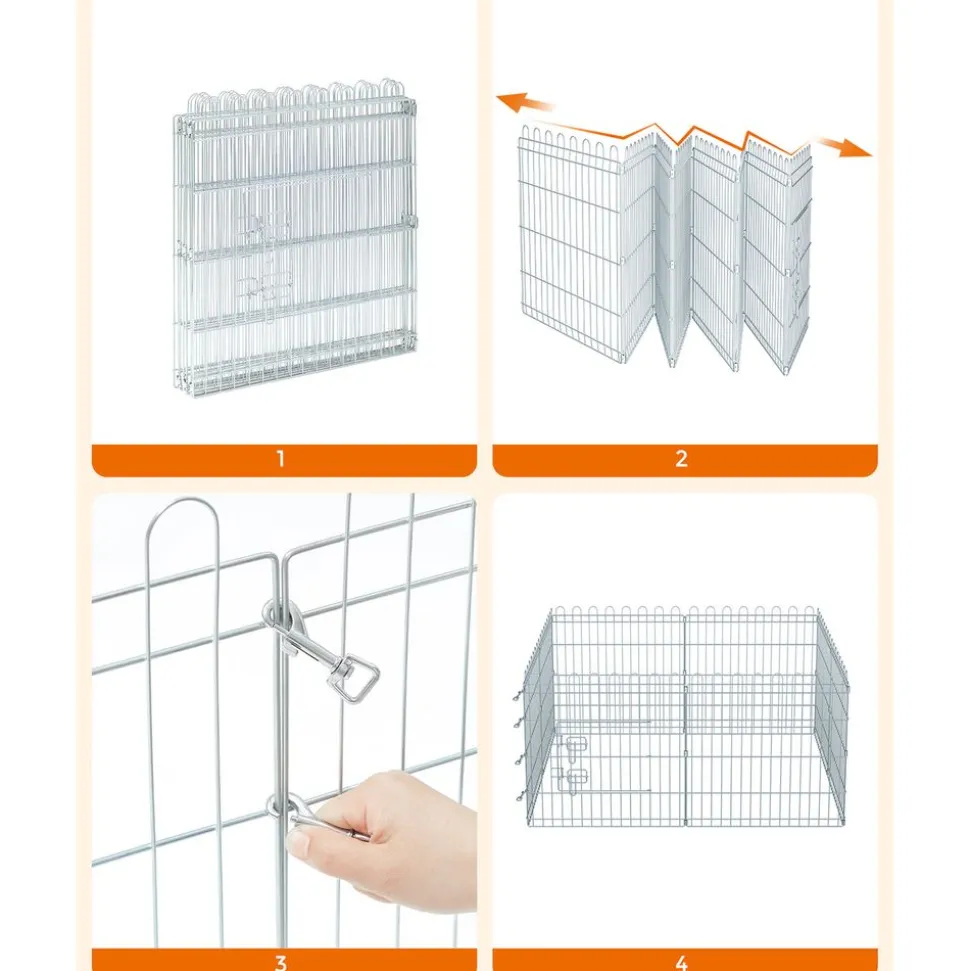 1

2

3

4