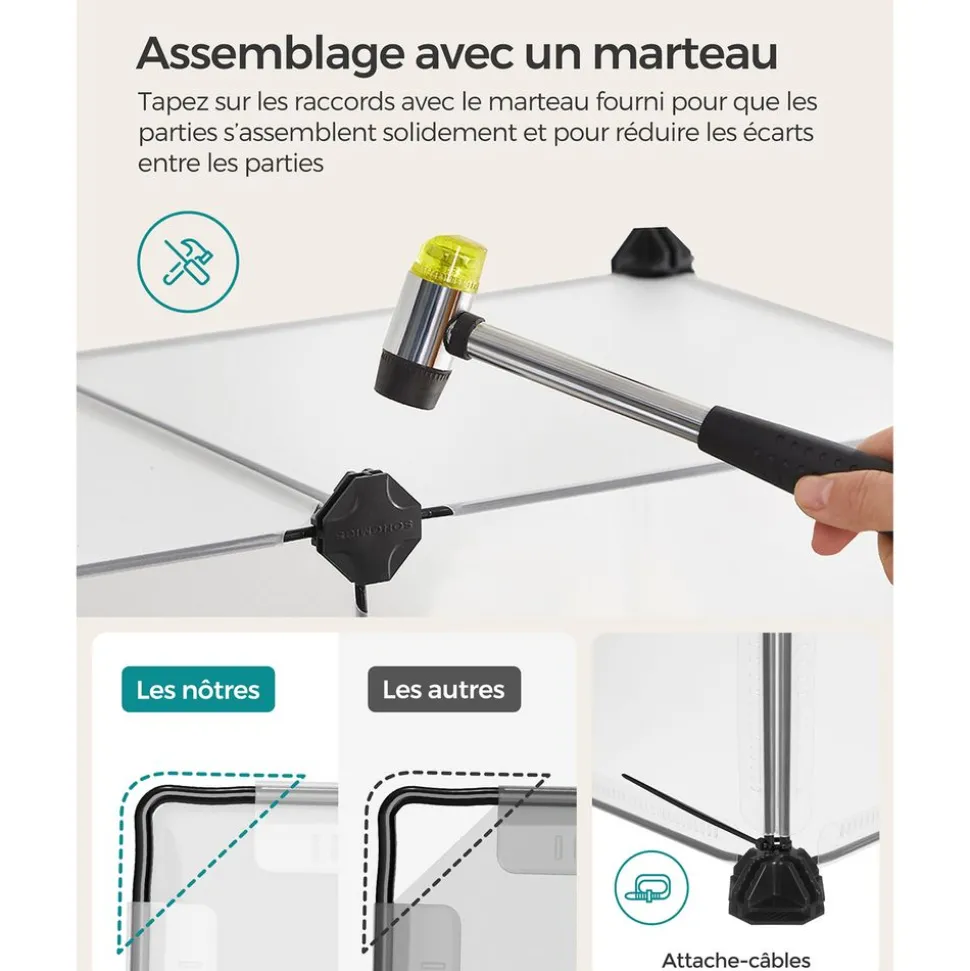 Assemblage avec un marteau

Tapez sur les raccords avec le marteau fourni pour que les parties s'assemblent solidement et pour réduire les écarts entre les parties

SONGMICS

Les nôtres

Les autres

Attache-câbles