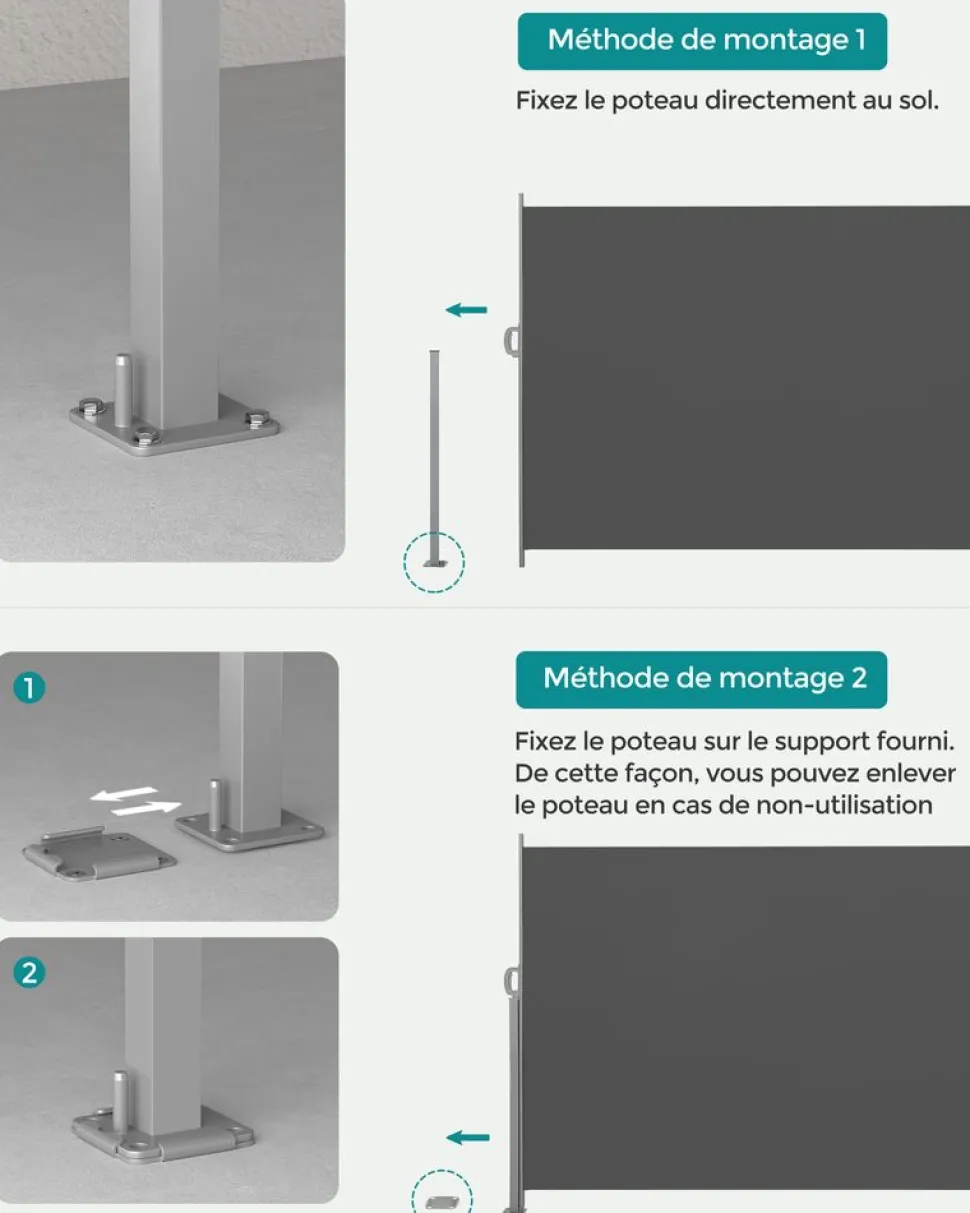 Méthode de montage 1

Fixez le poteau directement au sol.

1

2

Méthode de montage 2

Fixez le poteau sur le support fourni. De cette façon, vous pouvez enlever le poteau en cas de non-utilisation