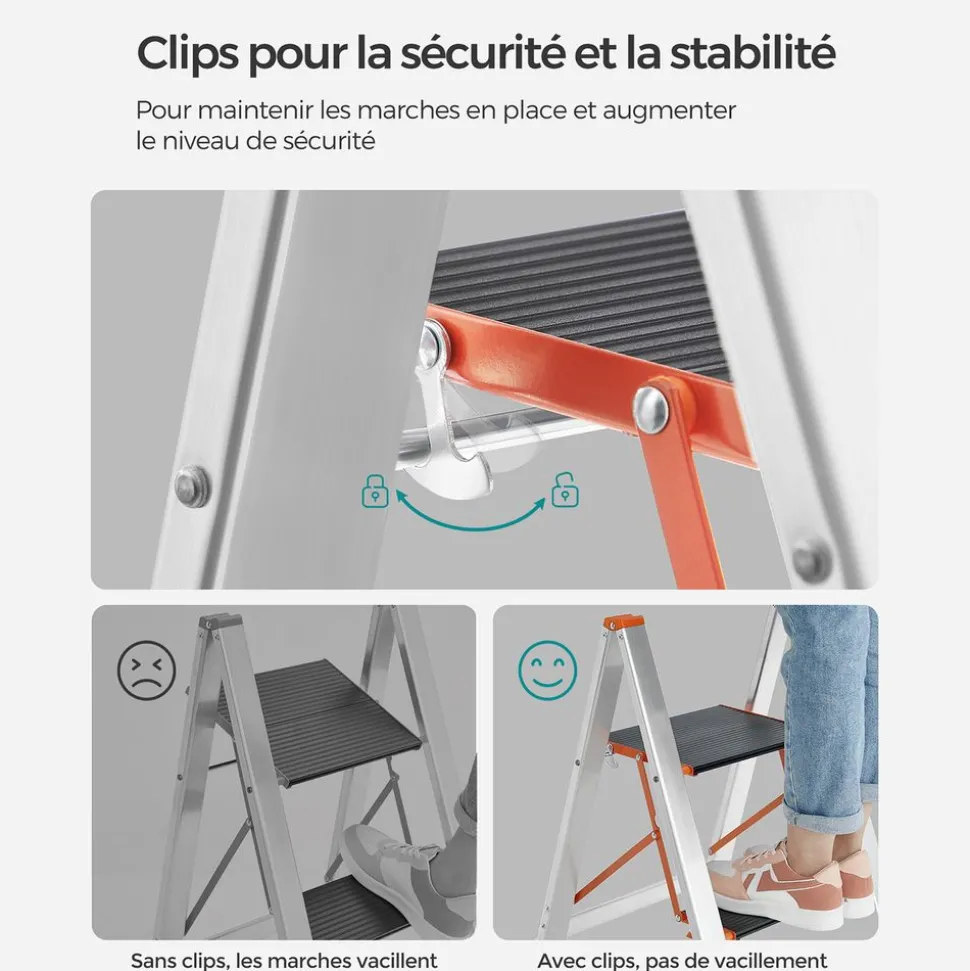 Clips pour la sécurité et la stabilité

Pour maintenir les marches en place et augmenter le niveau de sécurité

Sans clips, les marches vacillent

Avec clips, pas de vacillement