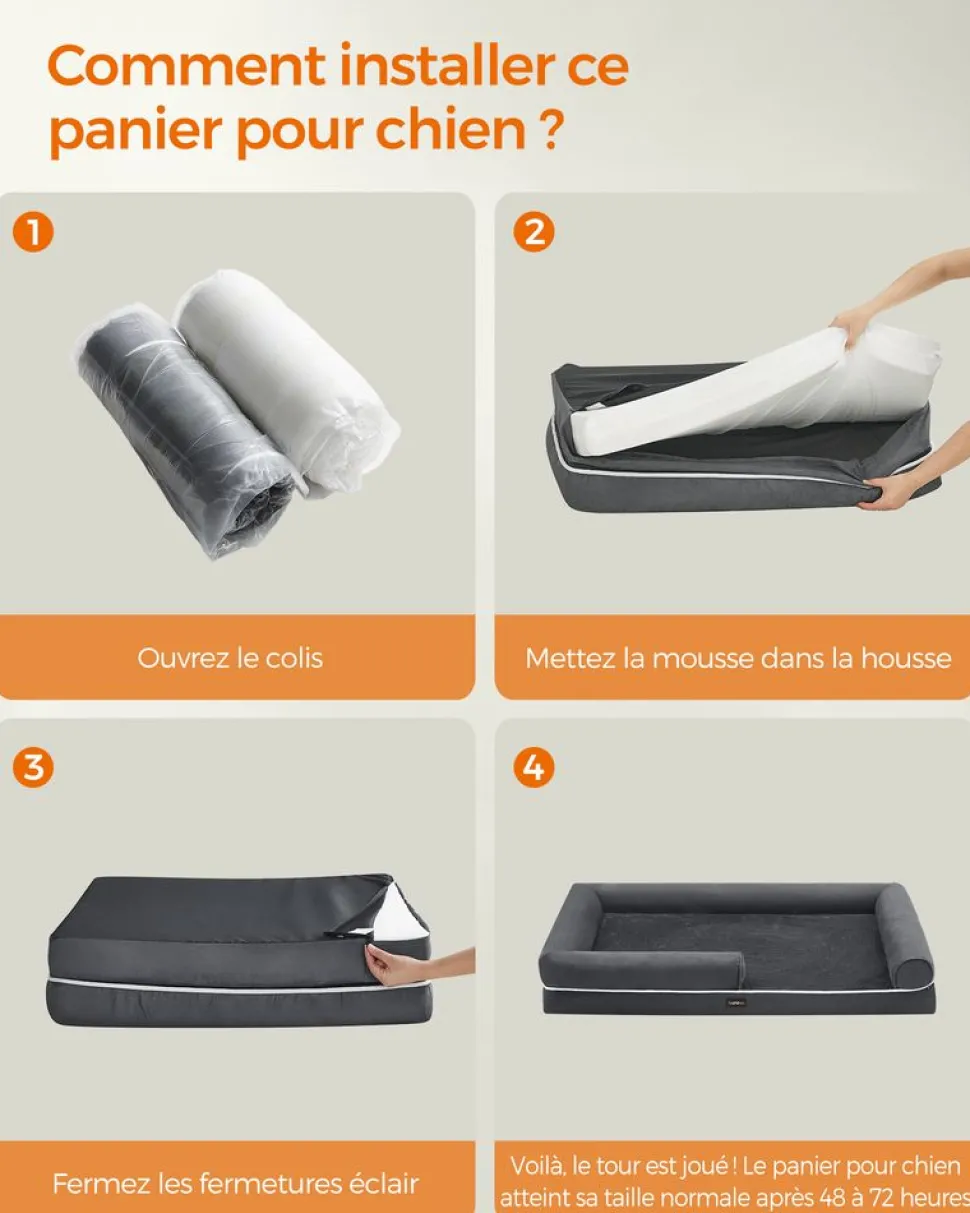 Comment installer ce panier pour chien ?

1

Ouvrez le colis

2

Mettez la mousse dans la housse

3

Fermez les fermetures éclair

4

Voilà, le tour est joué ! Le panier pour chien atteint sa taille normale après 48 à 72 heures