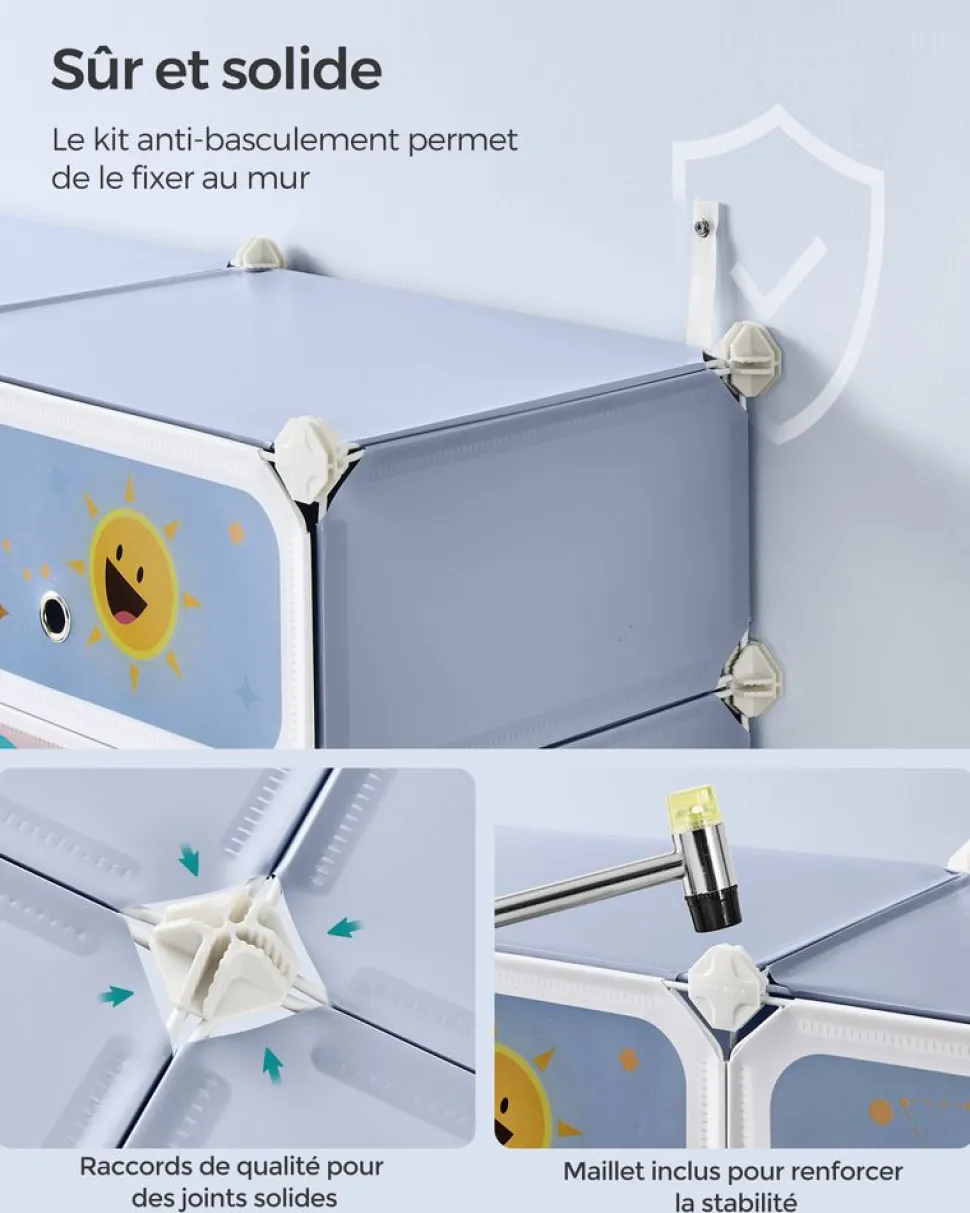 Sûr et solide

Le kit anti-basculement permet de le fixer au mur

Raccords de qualité pour des joints solides

Maillet inclus pour renforcer la stabilité