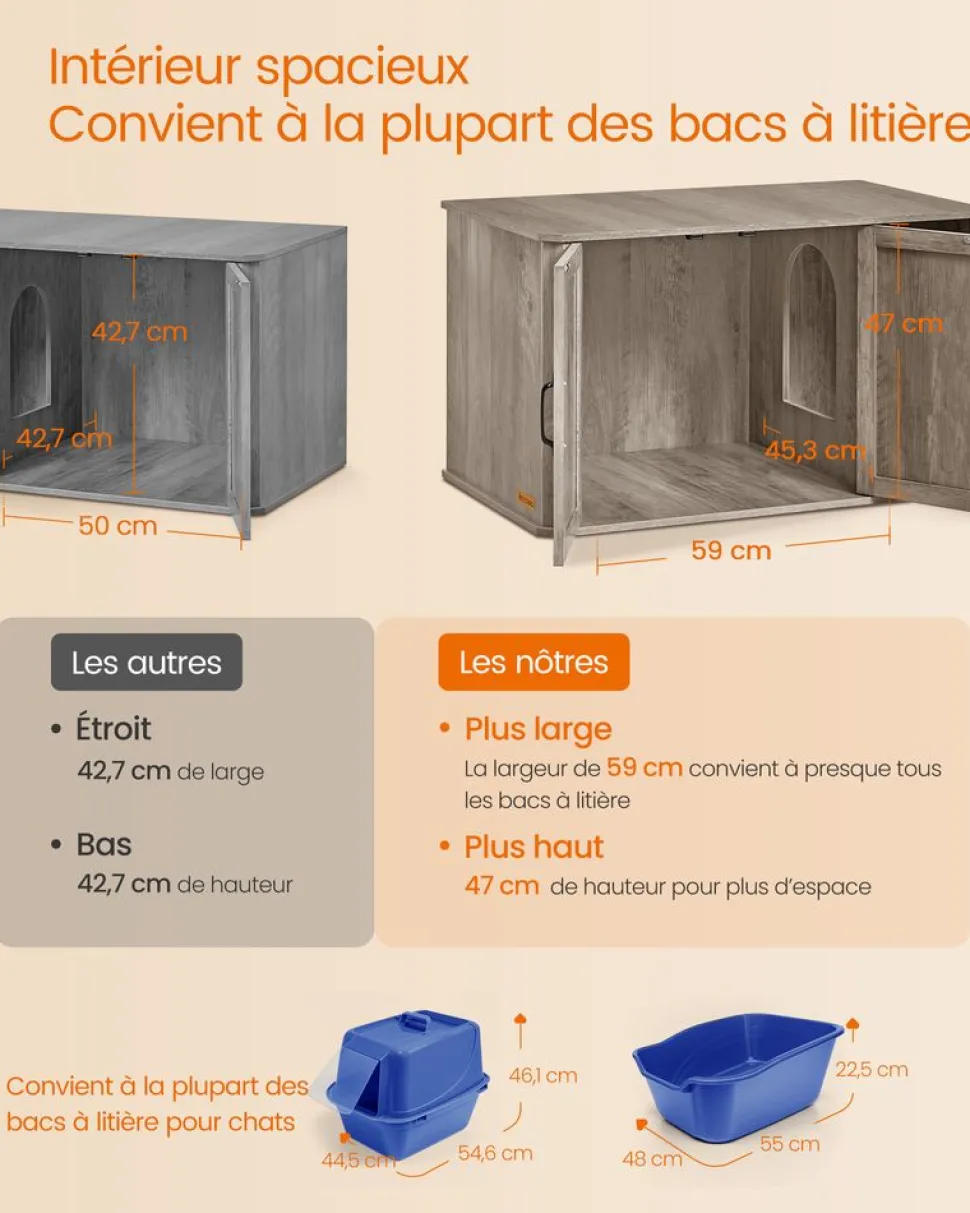 Intérieur spacieux
Convient à la plupart des bacs à litière

42,7 cm
42,7 cm
50 cm

47 cm
45,3 cm
59 cm

Les autres
• Étroit
42,7 cm de large

• Bas
42,7 cm de hauteur

Les nôtres
• Plus large
La largeur de 59 cm convient à presque tous les bacs à litière
• Plus haut
47 cm de hauteur pour plus d'espace

Convient à la plupart des bacs à litière pour chats

46,1 cm
44,5 cm
54,6 cm

22,5 cm
48 cm
55 cm