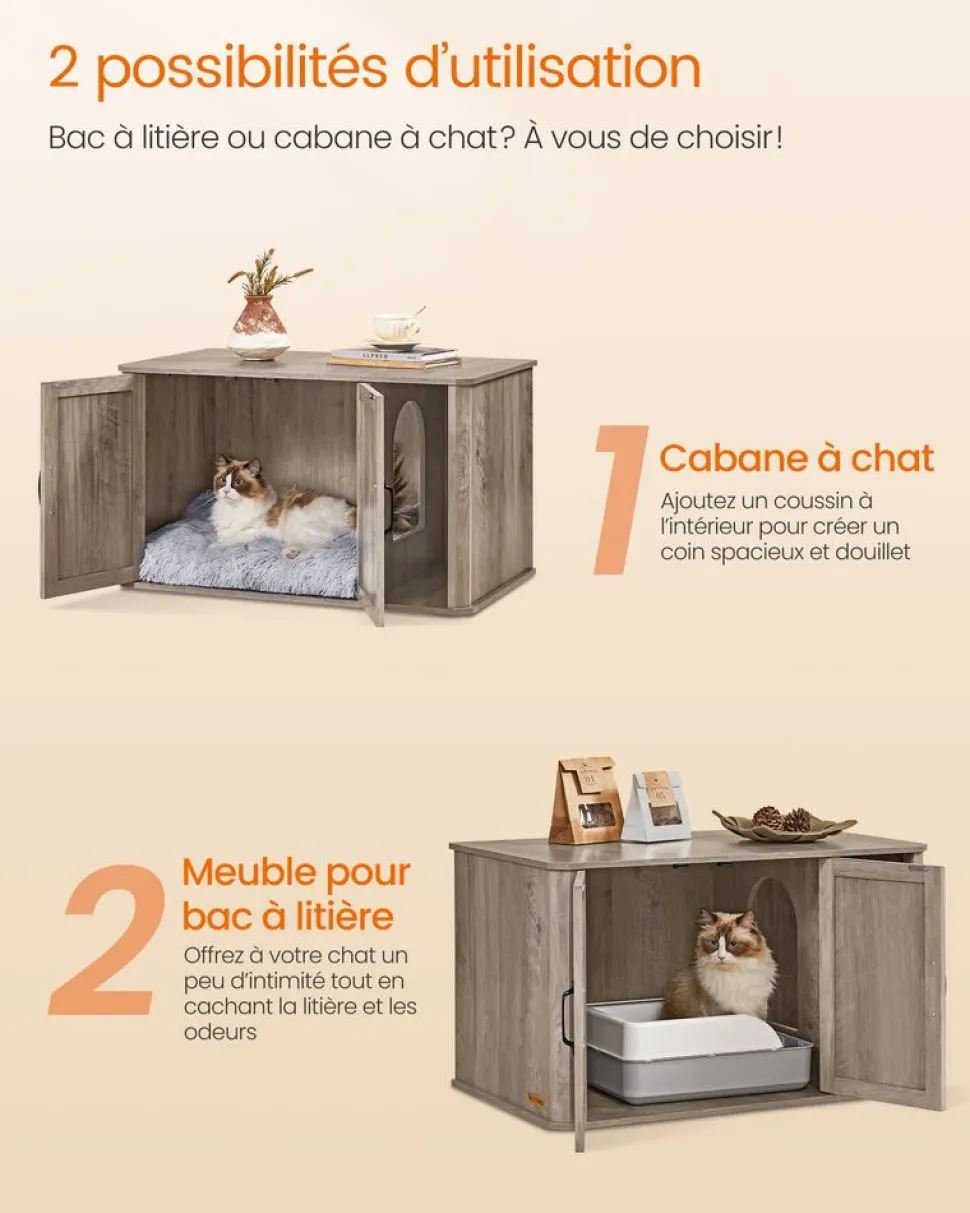 2 possibilités d'utilisation

Bac à litière ou cabane à chat? À vous de choisir!

1

Cabane à chat

Ajoutez un coussin à l'intérieur pour créer un coin spacieux et douillet

2

Meuble pour bac à litière

Offrez à votre chat un peu d'intimité tout en cachant la litière et les odeurs