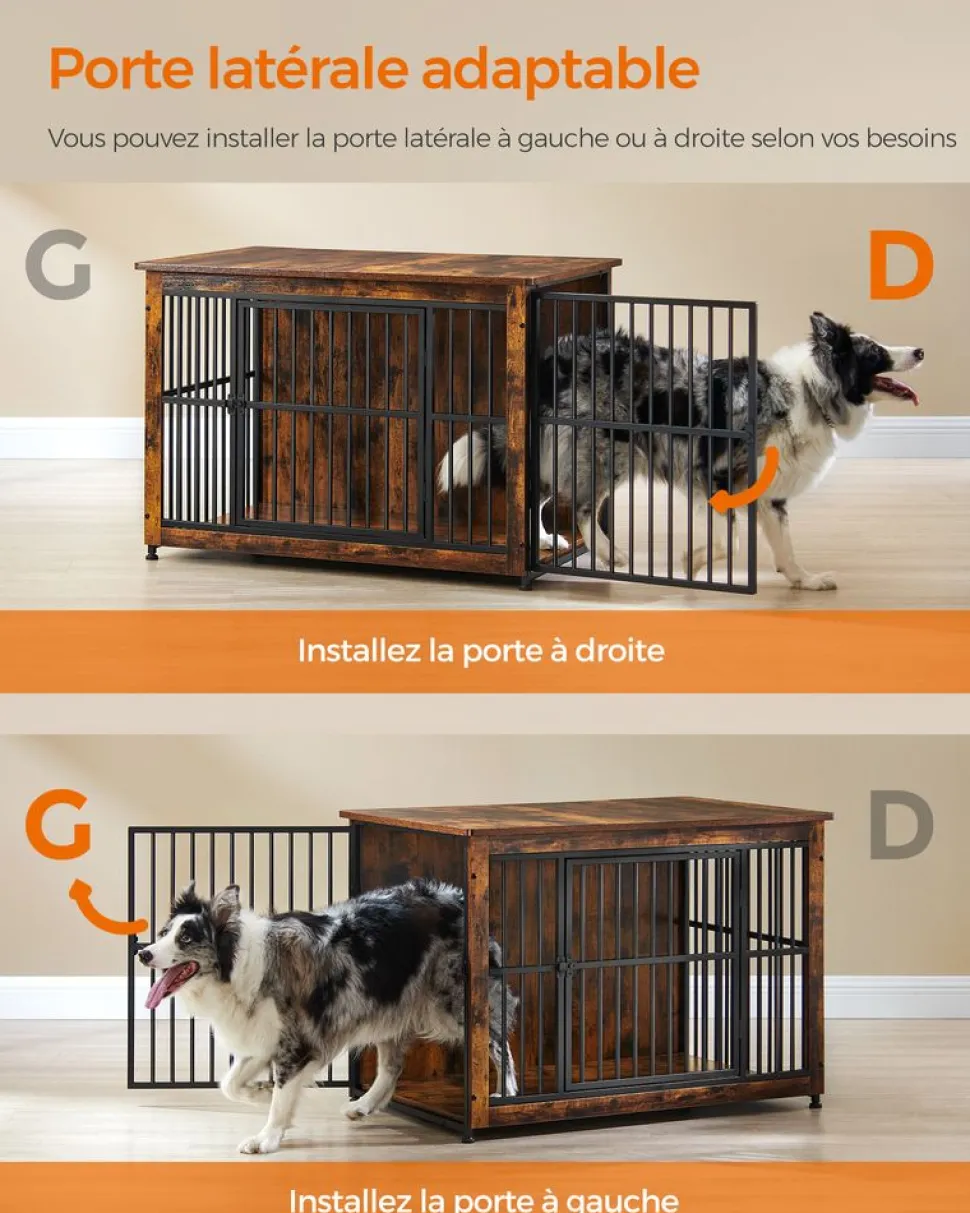 Porte latérale adaptable

Vous pouvez installer la porte latérale à gauche ou à droite selon vos besoins

G

D

Installez la porte à droite

G

D

Installez la porte à gauche