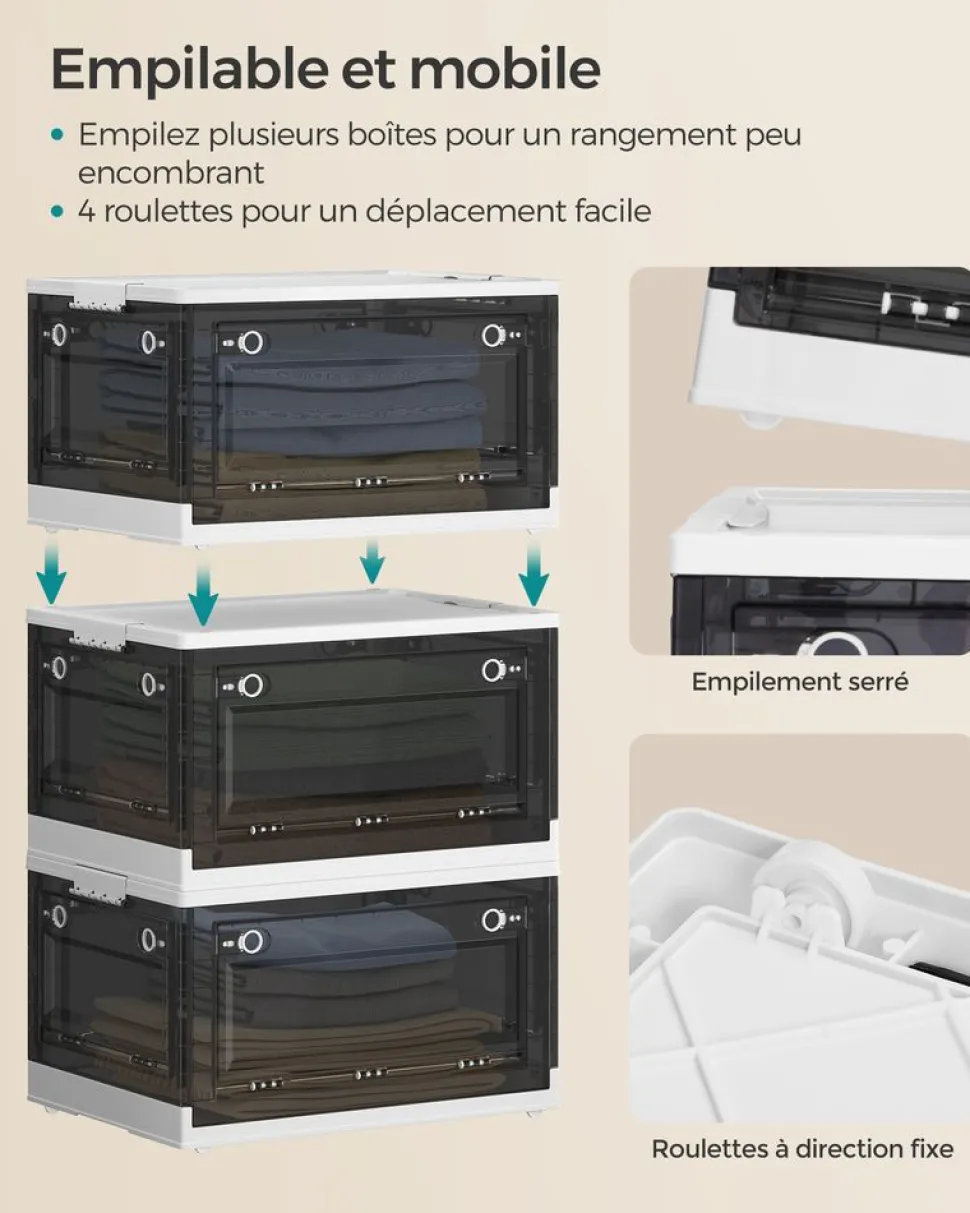 Empilable et mobile

• Empilez plusieurs boîtes pour un rangement peu encombrant
• 4 roulettes pour un déplacement facile

Empilement serré

Roulettes à direction fixe