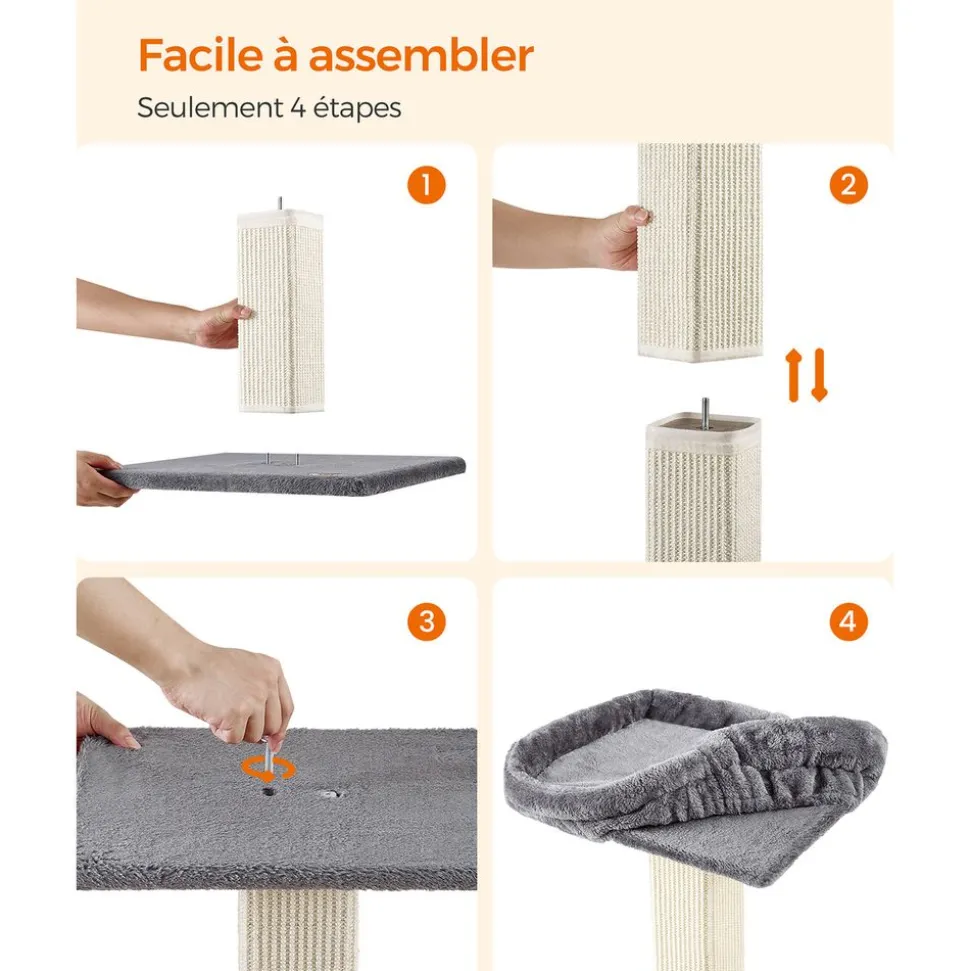 Facile à assembler

Seulement 4 étapes

1

2

3

4