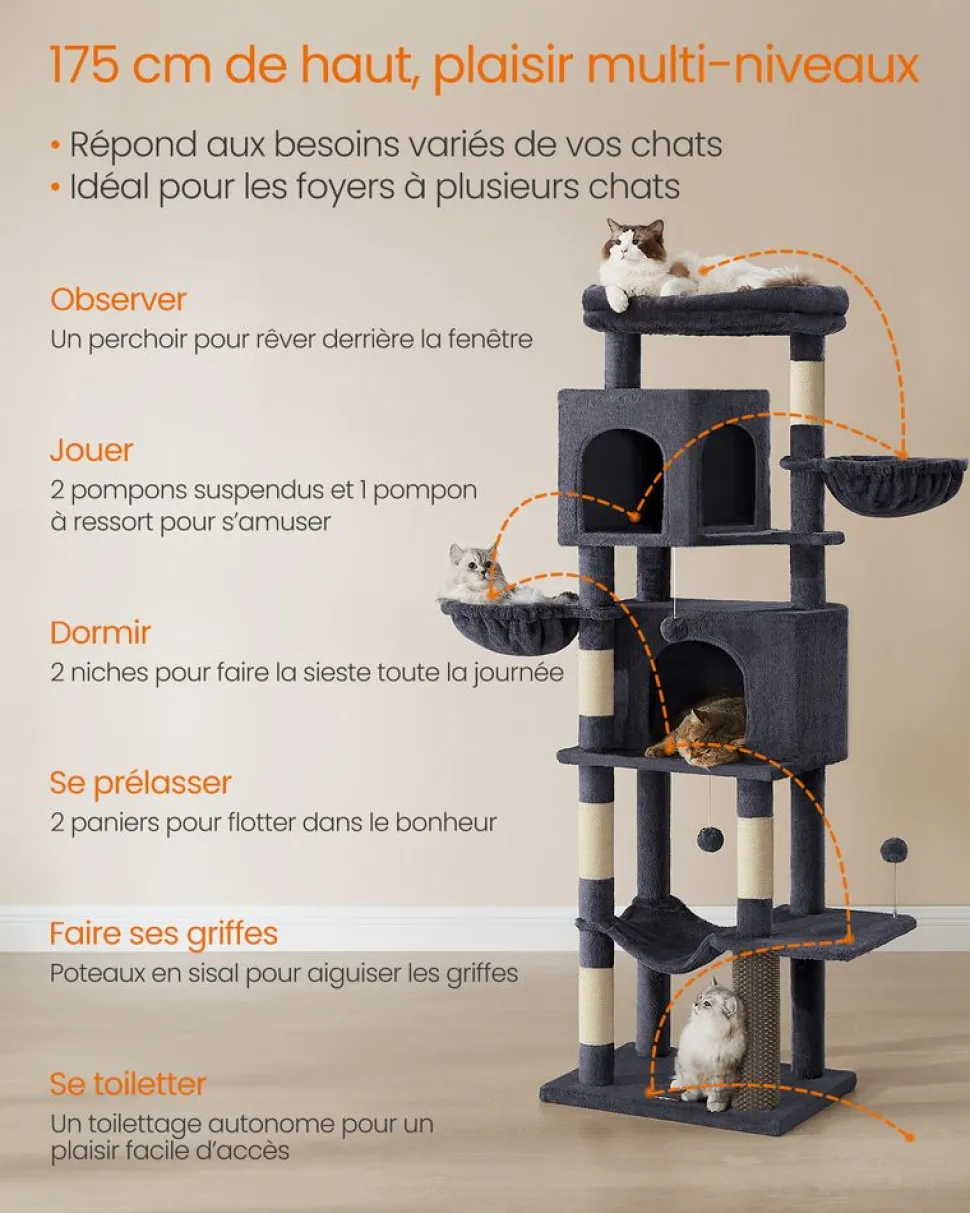 175 cm de haut, plaisir multi-niveaux

• Répond aux besoins variés de vos chats
• Idéal pour les foyers à plusieurs chats

Observer
Un perchoir pour rêver derrière la fenêtre

Jouer
2 pompons suspendus et 1 pompon à ressort pour s'amuser

Dormir
2 niches pour faire la sieste toute la journée

Se prélasser
2 paniers pour flotter dans le bonheur

Faire ses griffes
Poteaux en sisal pour aiguiser les griffes

Se toiletter
Un toilettage autonome pour un plaisir facile d'accès