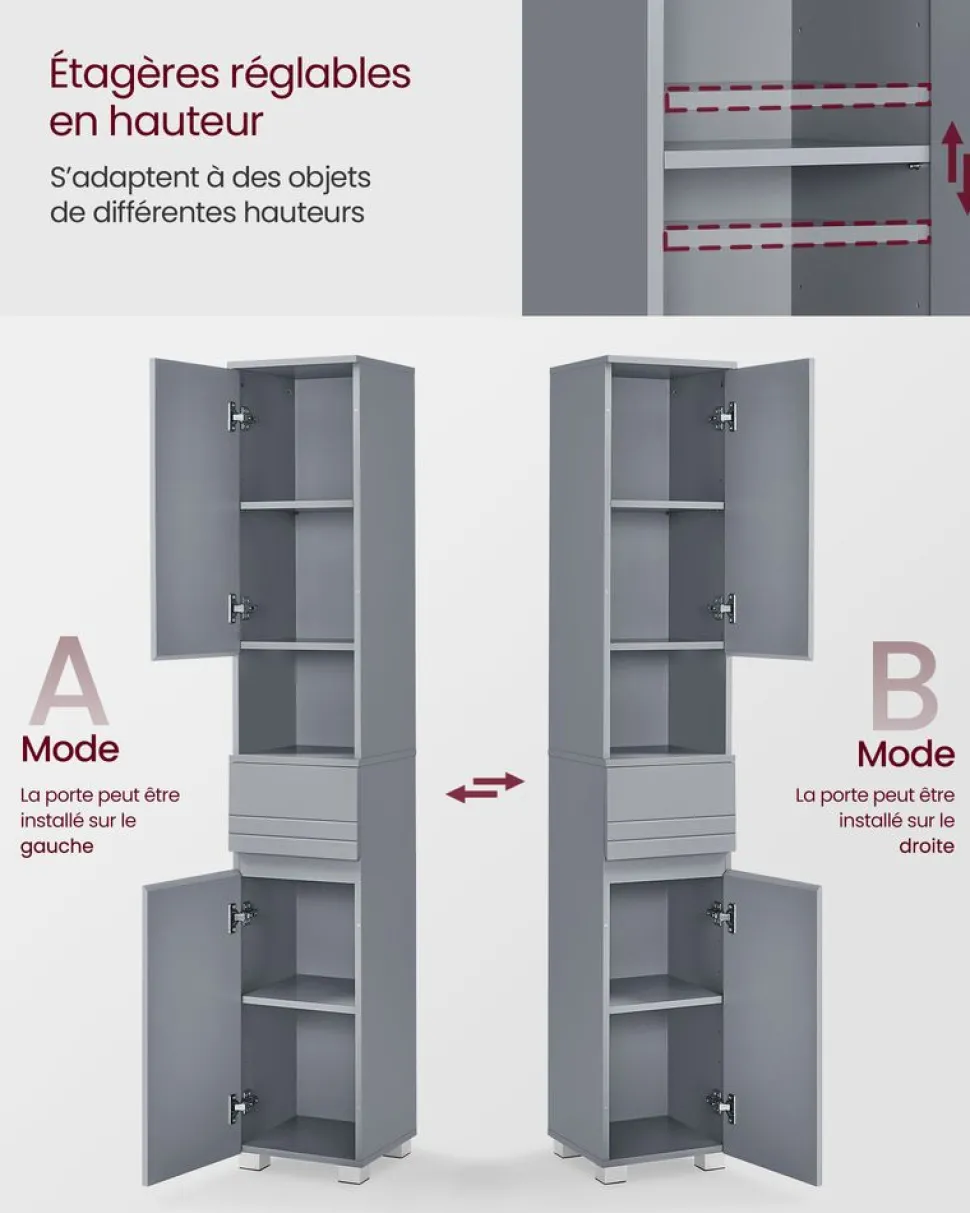 Étagères réglables en hauteur

S'adaptent à des objets de différentes hauteurs

A
Mode

La porte peut être installé sur le gauche

B
Mode

La porte peut être installé sur le droite