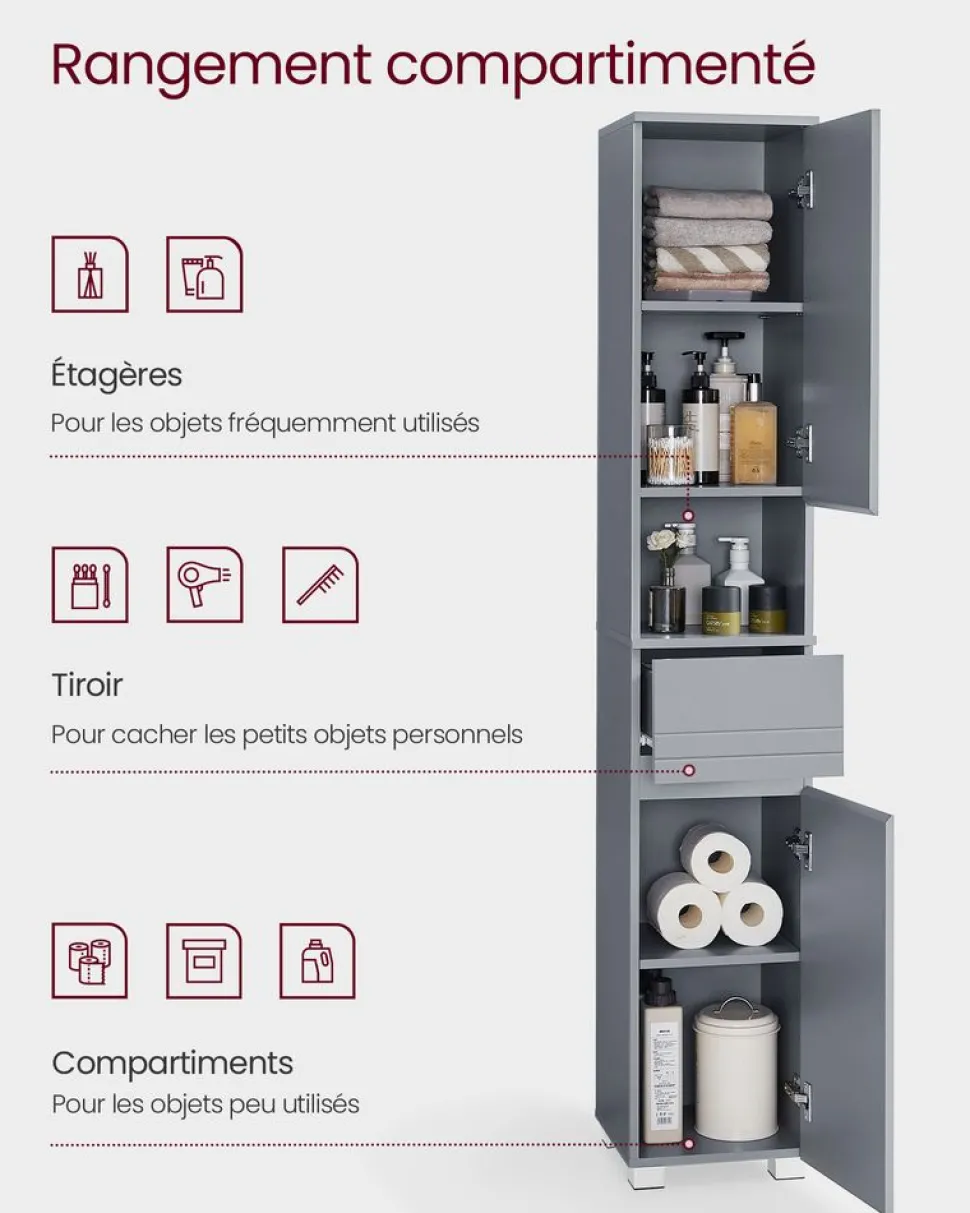 Rangement compartimenté

Étagères

Pour les objets fréquemment utilisés

Tiroir

Pour cacher les petits objets personnels

Compartiments

Pour les objets peu utilisés