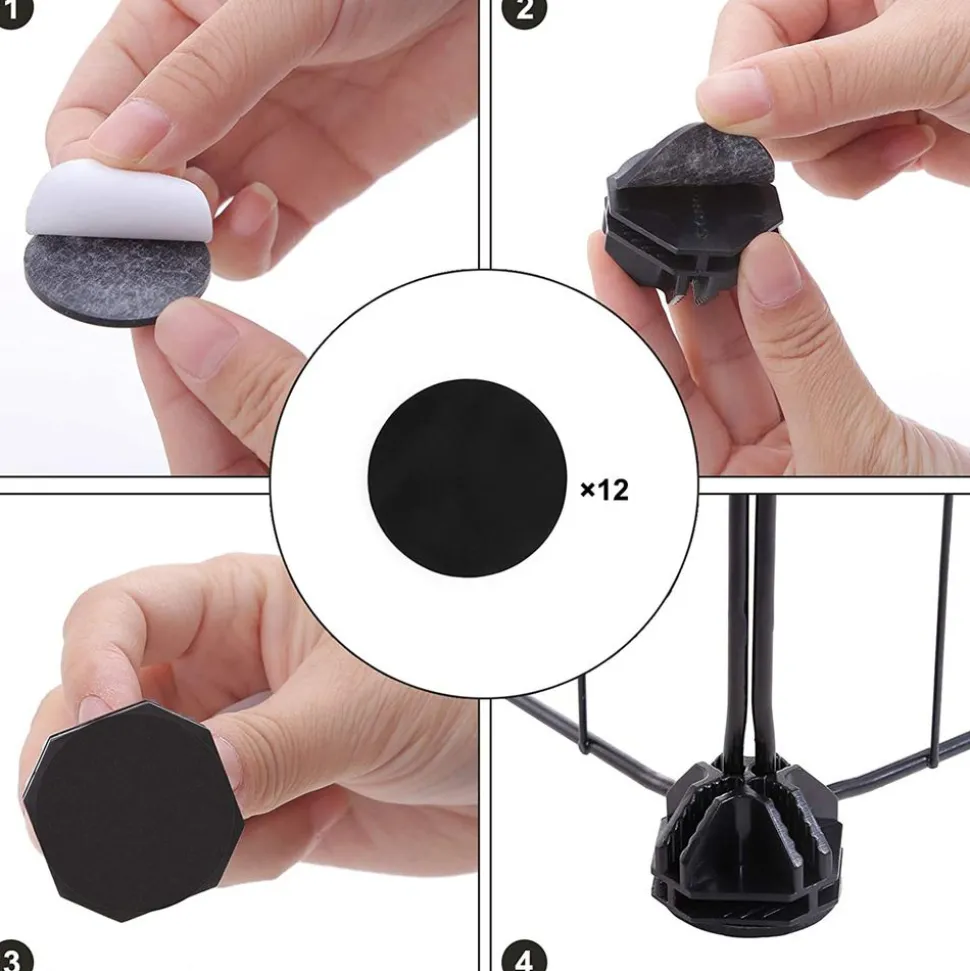 1

2

×12

3

4