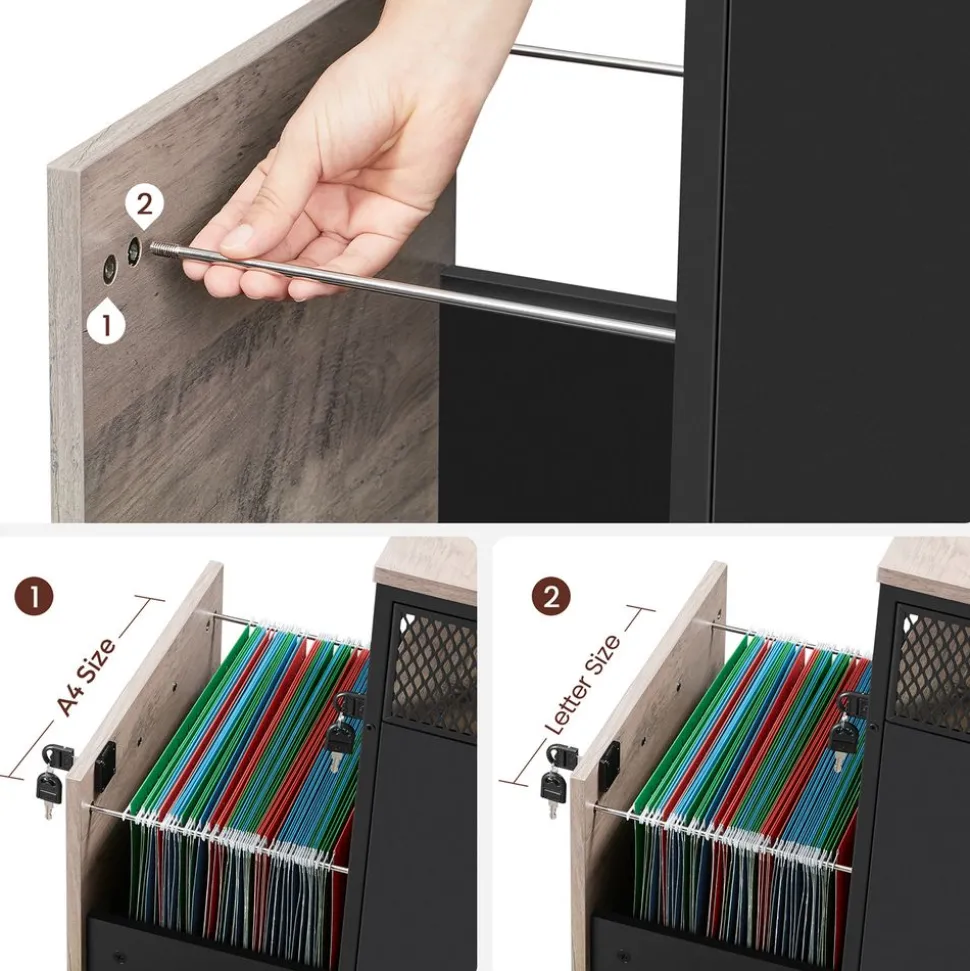 2
1
1
A4 Size
2
Letter Size