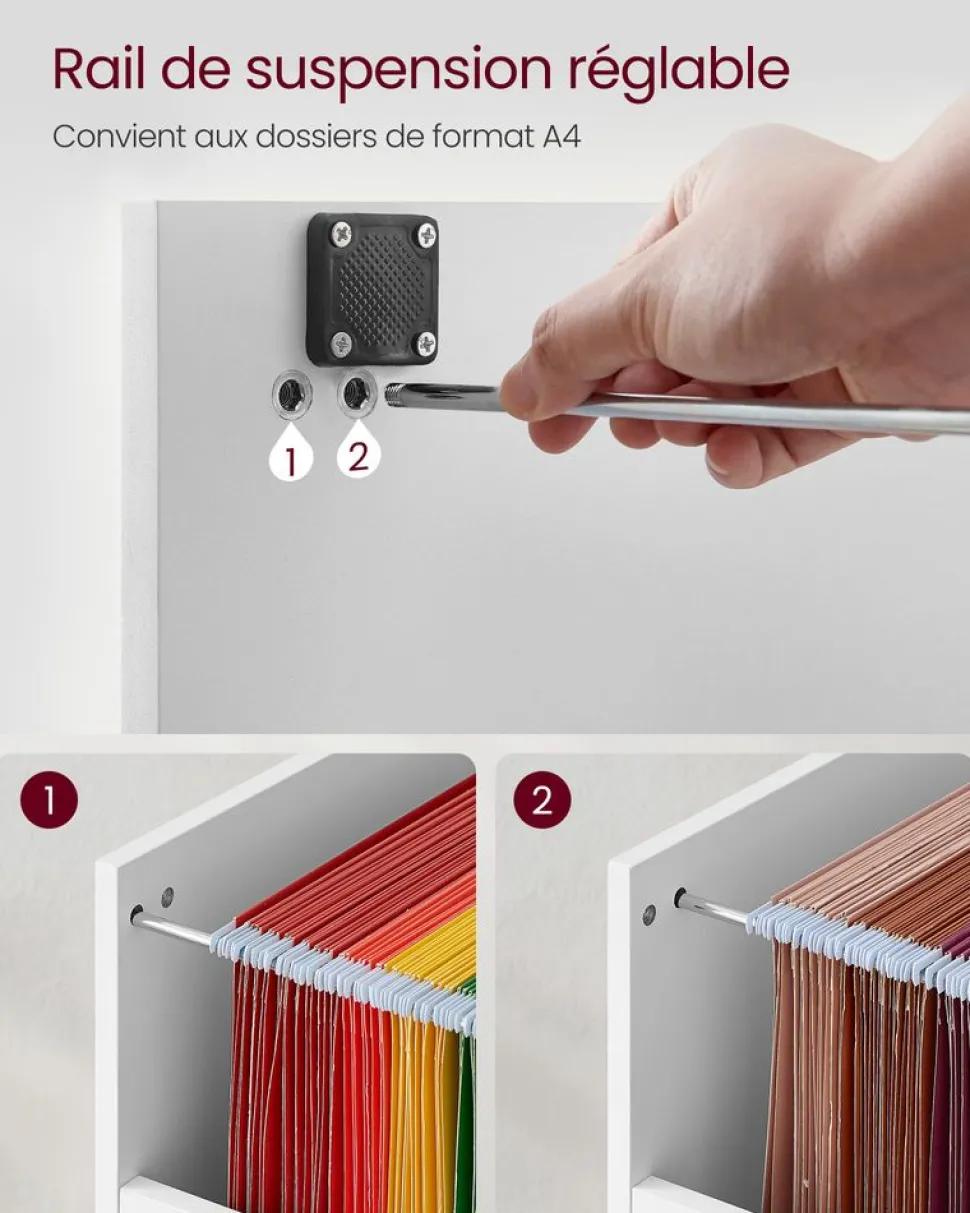 Rail de suspension réglable

Convient aux dossiers de format A4

1

2

1

2