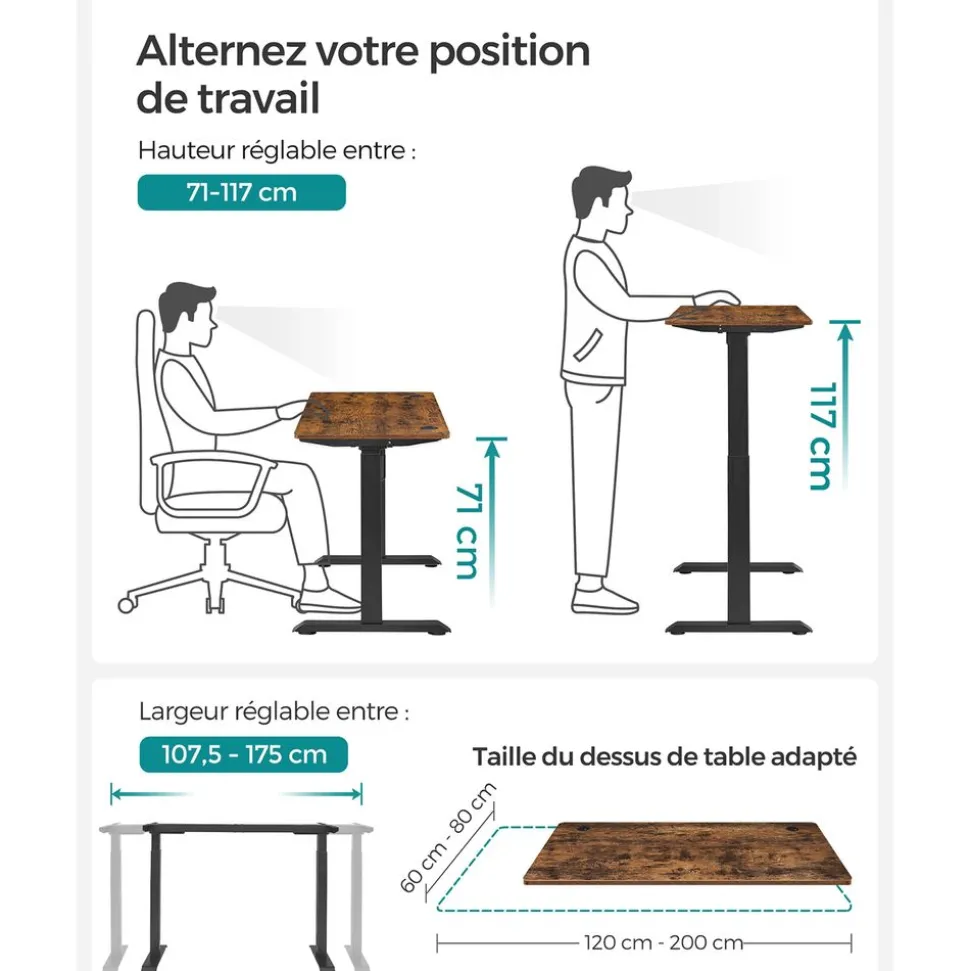 Alternez votre position de travail

Hauteur réglable entre :

71-117 cm

71 cm

117 cm

Largeur réglable entre :

107,5 - 175 cm

Taille du dessus de table adapté

60 cm - 80 cm

120 cm - 200 cm