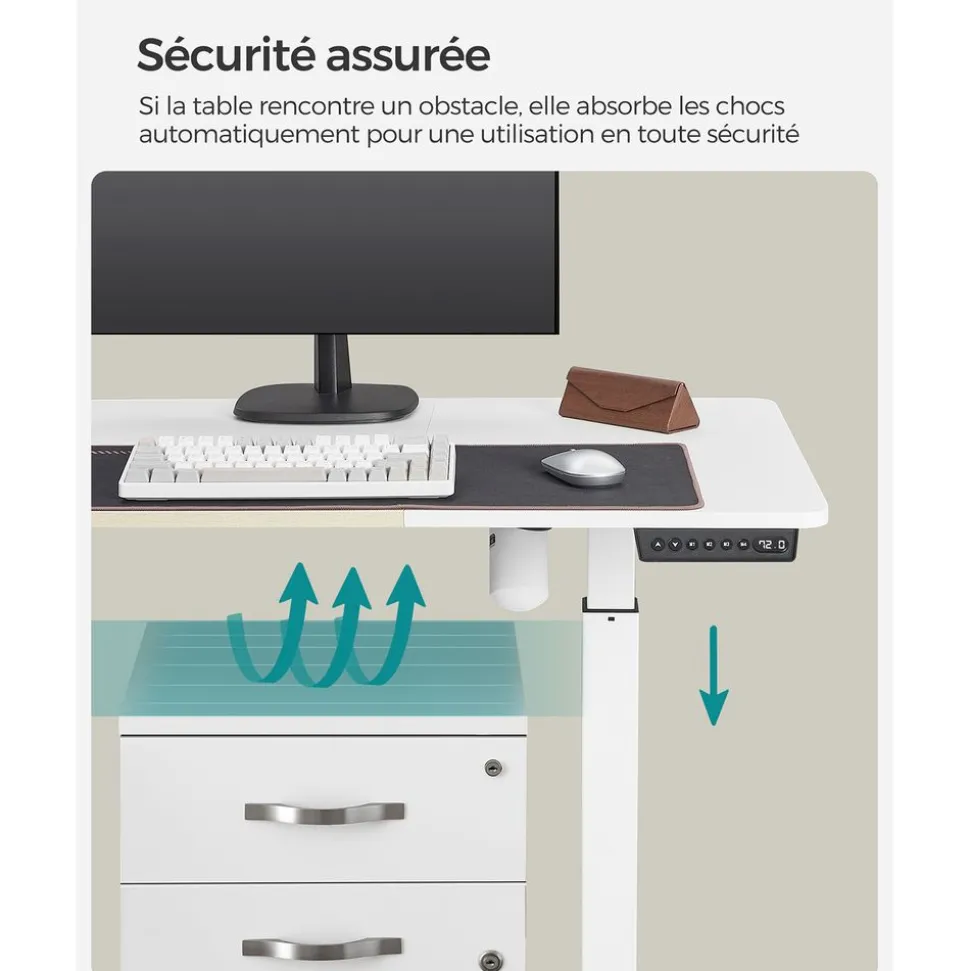 Sécurité assurée

Si la table rencontre un obstacle, elle absorbe les chocs automatiquement pour une utilisation en toute sécurité

72.0