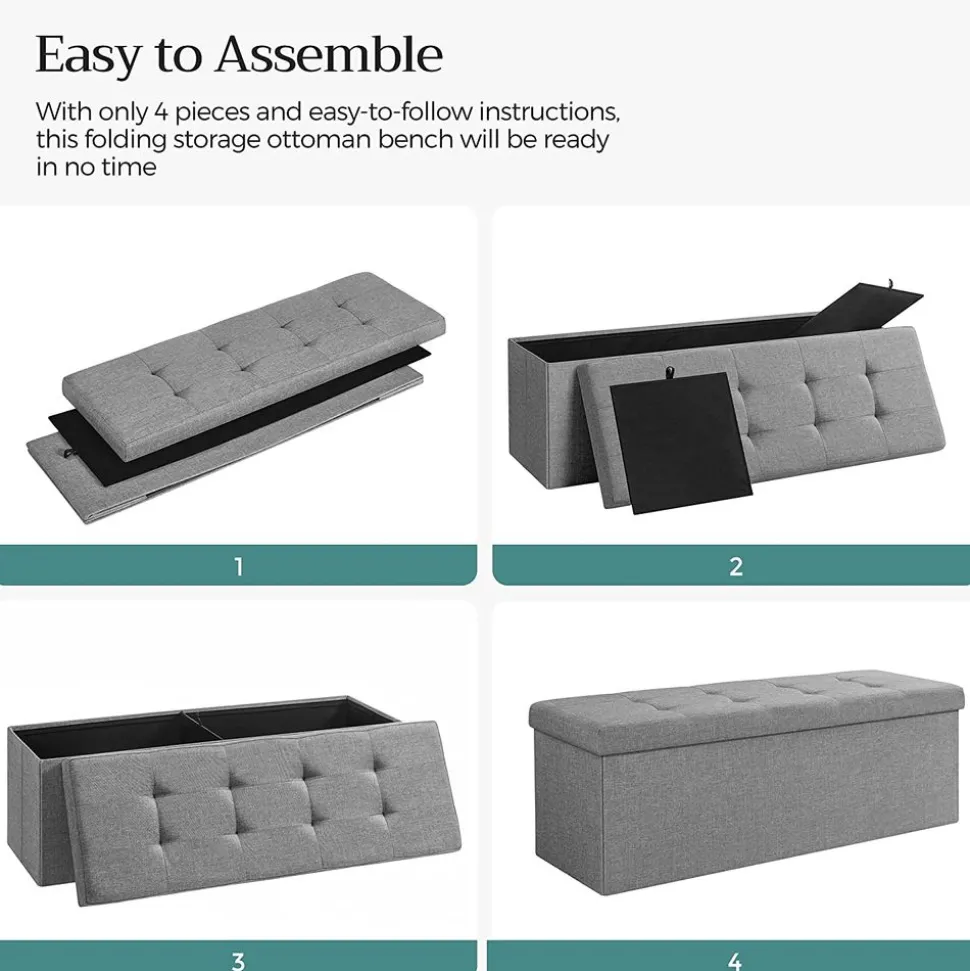 Easy to Assemble

With only 4 pieces and easy-to-follow instructions, this folding storage ottoman bench will be ready in no time

1

2

3

4