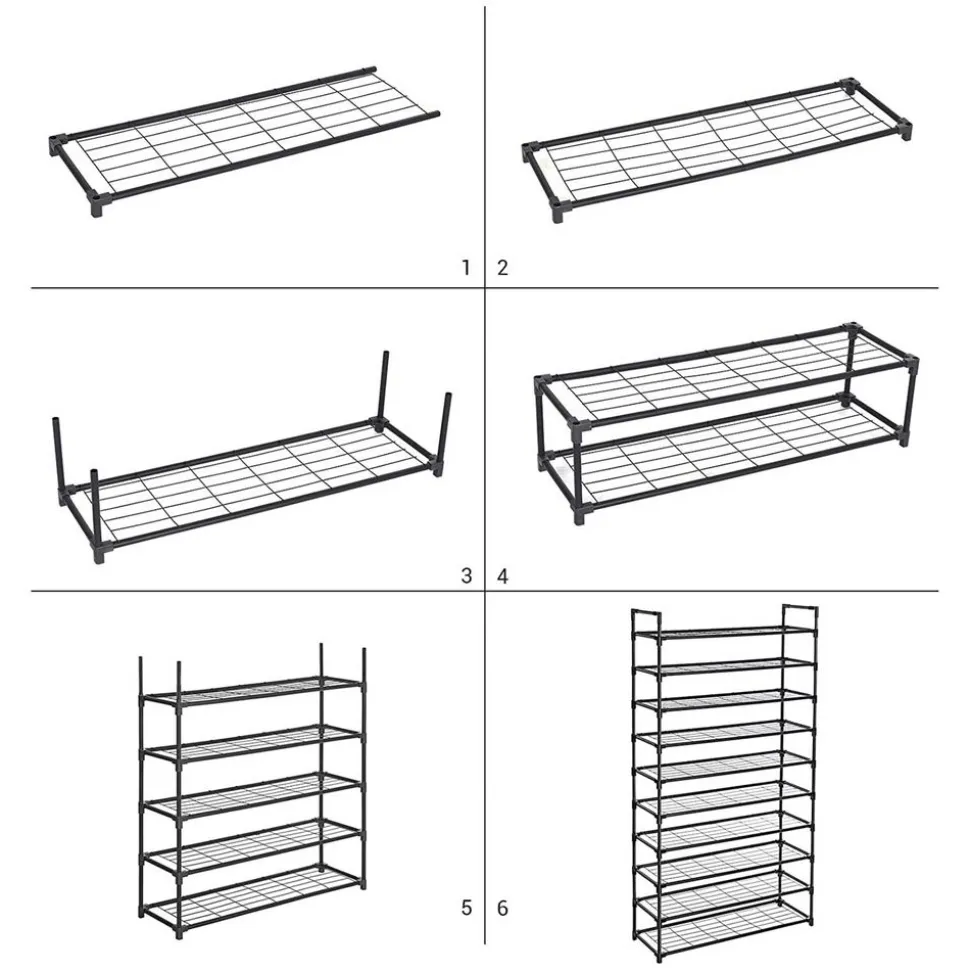 1
2
3
4
5
6