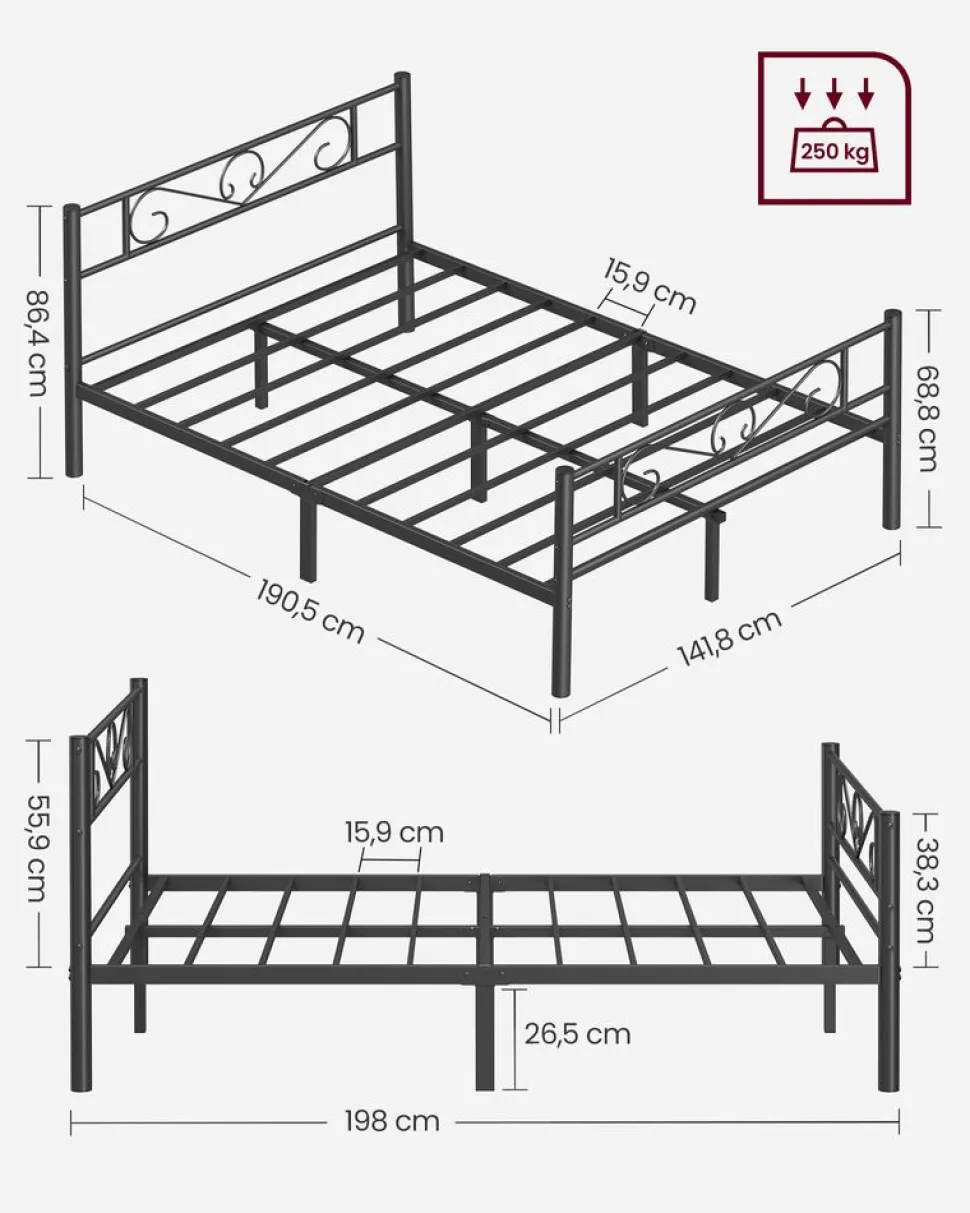 250 kg

86,4 cm

15,9 cm

68,8 cm

190,5 cm

141,8 cm

55,9 cm

15,9 cm

38,3 cm

26,5 cm

198 cm