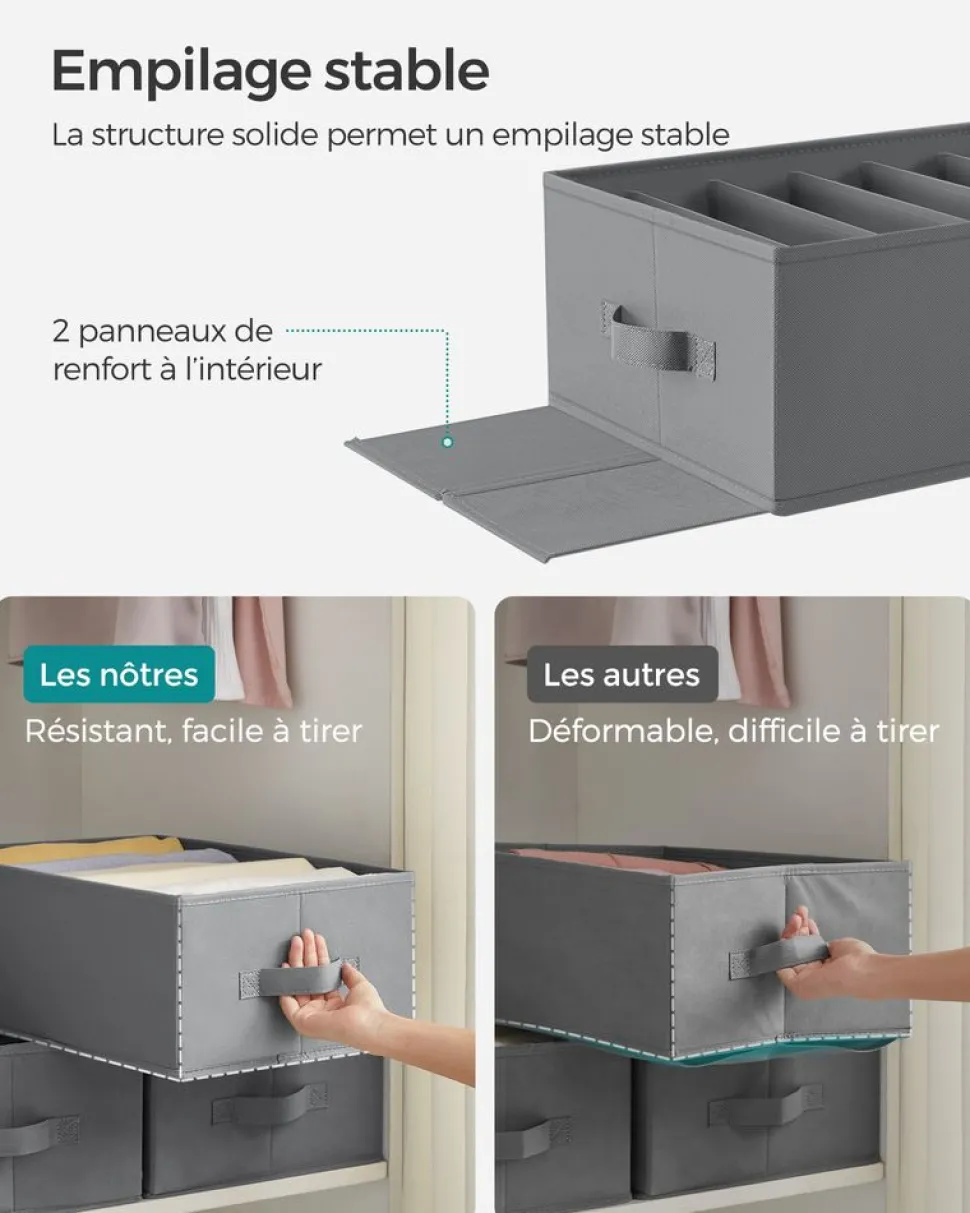 Empilage stable

La structure solide permet un empilage stable

2 panneaux de renfort à l'intérieur

Les nôtres

Résistant, facile à tirer

Les autres

Déformable, difficile à tirer