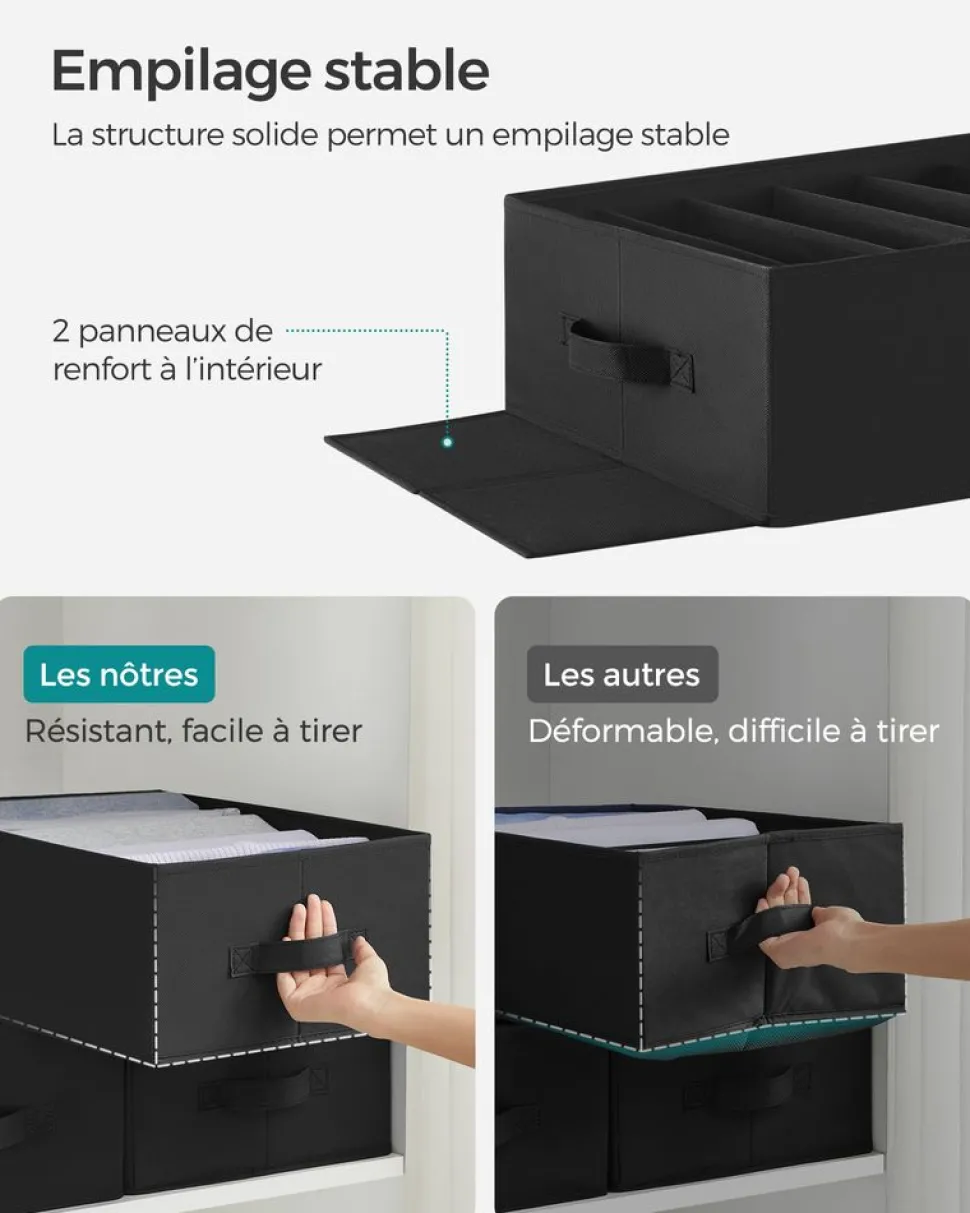 Empilage stable

La structure solide permet un empilage stable

2 panneaux de renfort à l'intérieur

Les nôtres

Résistant, facile à tirer

Les autres

Déformable, difficile à tirer