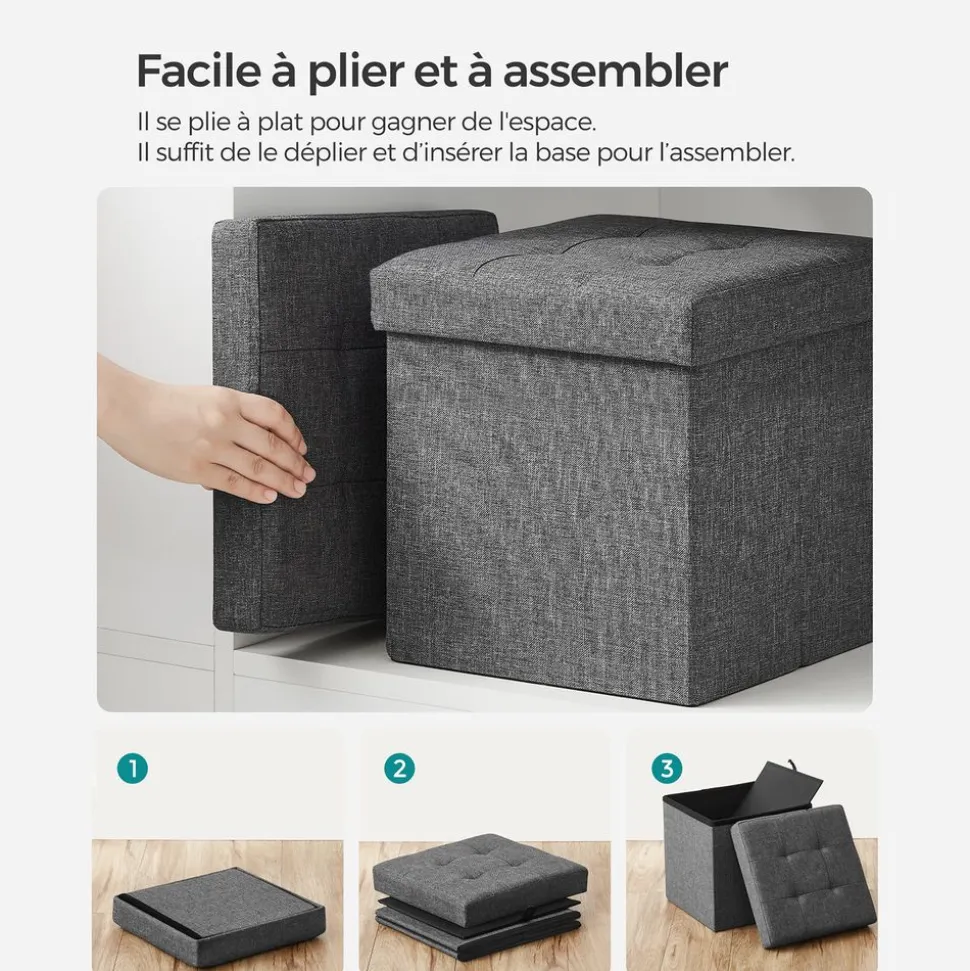 Facile à plier et à assembler

Il se plie à plat pour gagner de l'espace.
Il suffit de le déplier et d'insérer la base pour l'assembler.

1

2

3