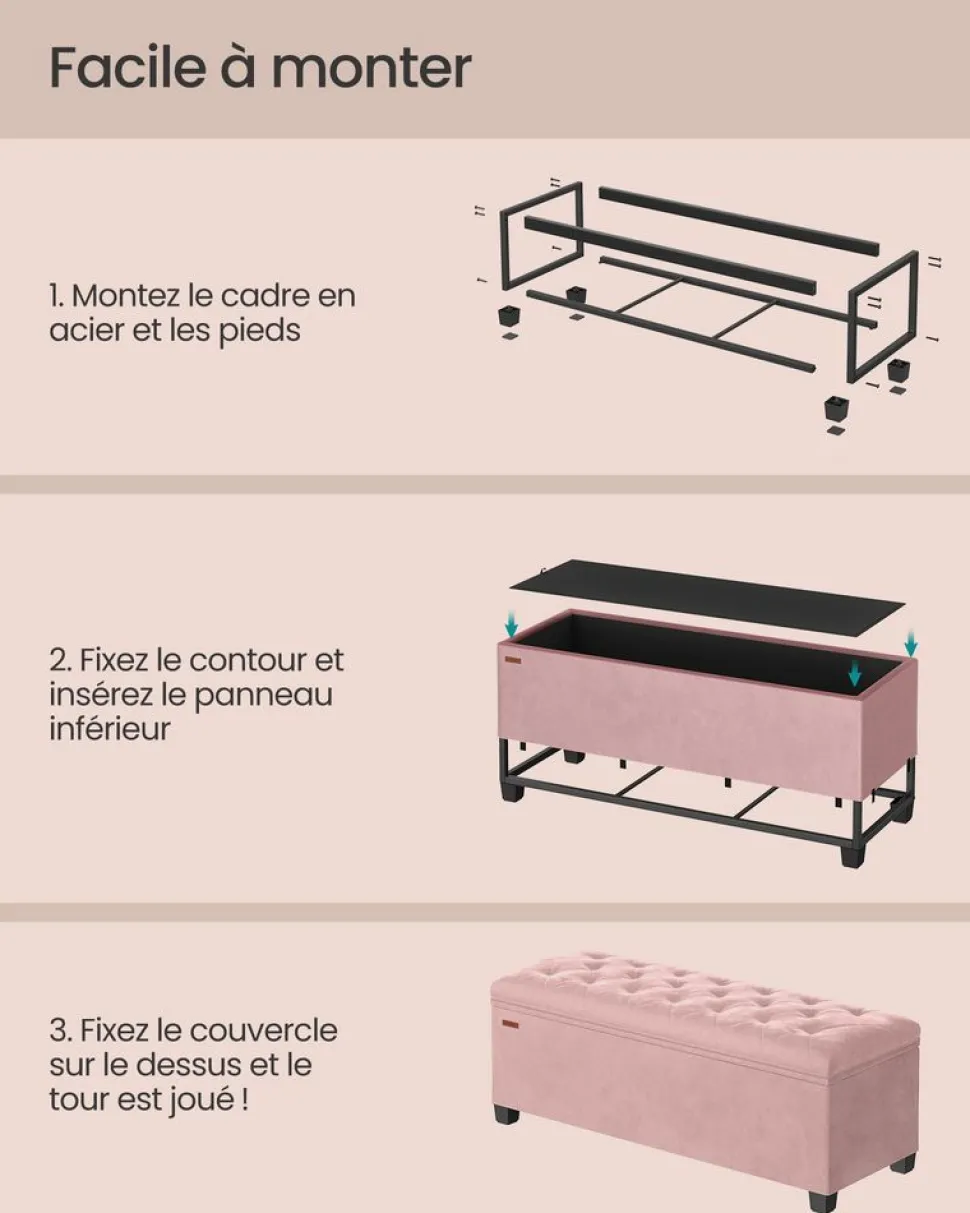 Facile à monter

1. Montez le cadre en acier et les pieds

2. Fixez le contour et insérez le panneau inférieur

3. Fixez le couvercle sur le dessus et le tour est joué !