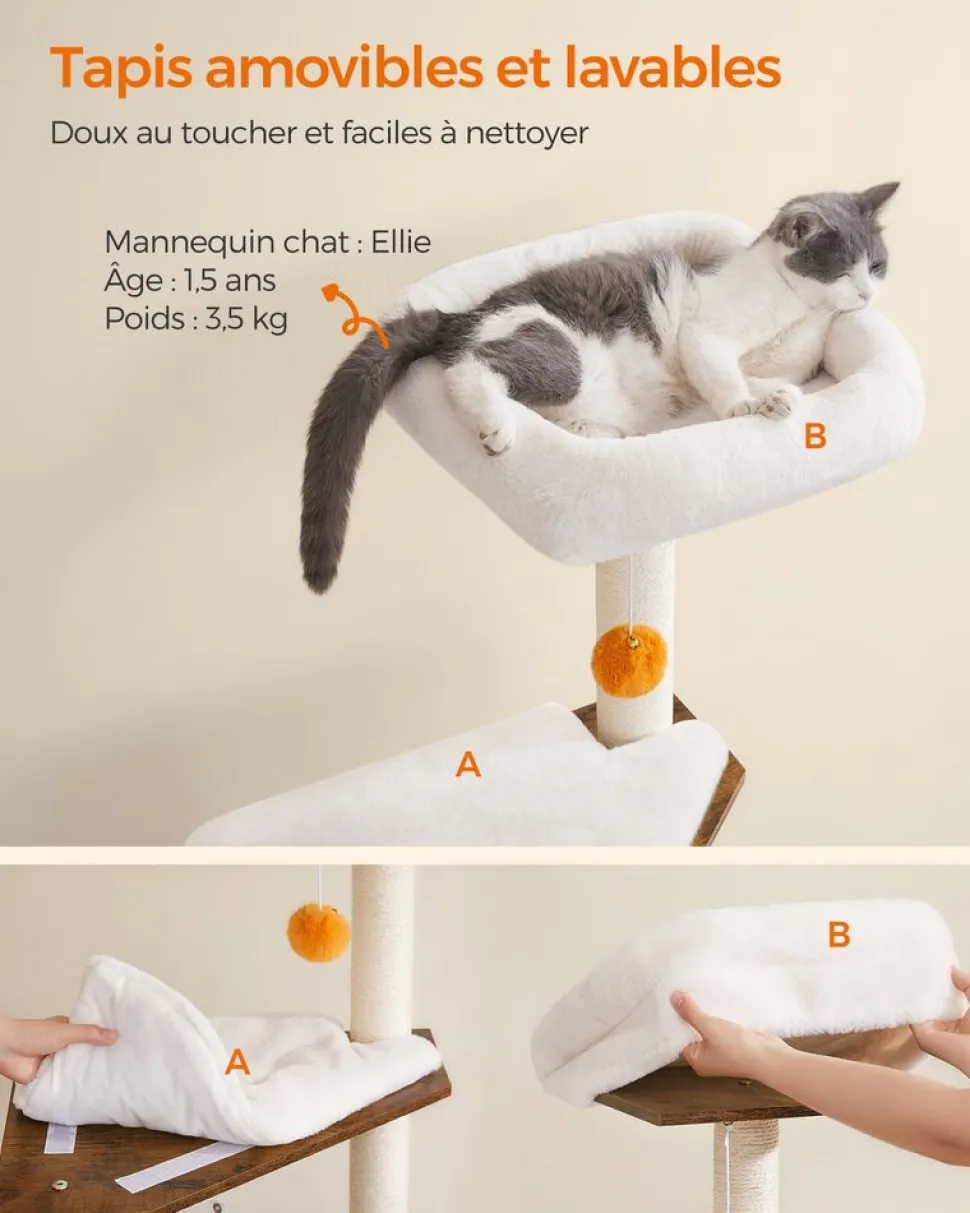 Tapis amovibles et lavables

Doux au toucher et faciles à nettoyer

Mannequin chat : Ellie
Âge : 1,5 ans
Poids : 3,5 kg

B

A

A

B