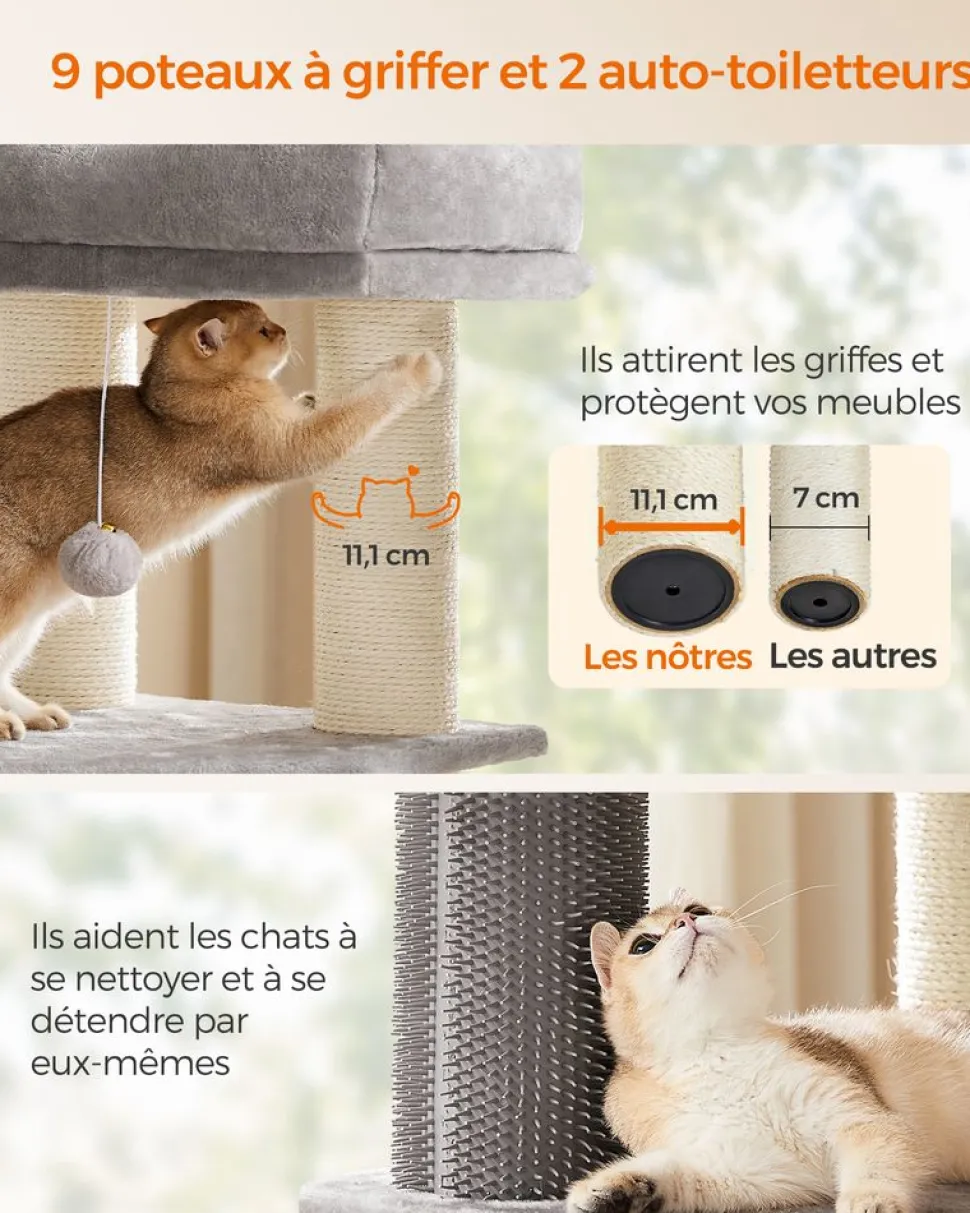 9 poteaux à griffer et 2 auto-toiletteurs

11,1 cm

Ils attirent les griffes et protègent vos meubles

11,1 cm

7 cm

Les nôtres Les autres

Ils aident les chats à se nettoyer et à se détendre par eux-mêmes