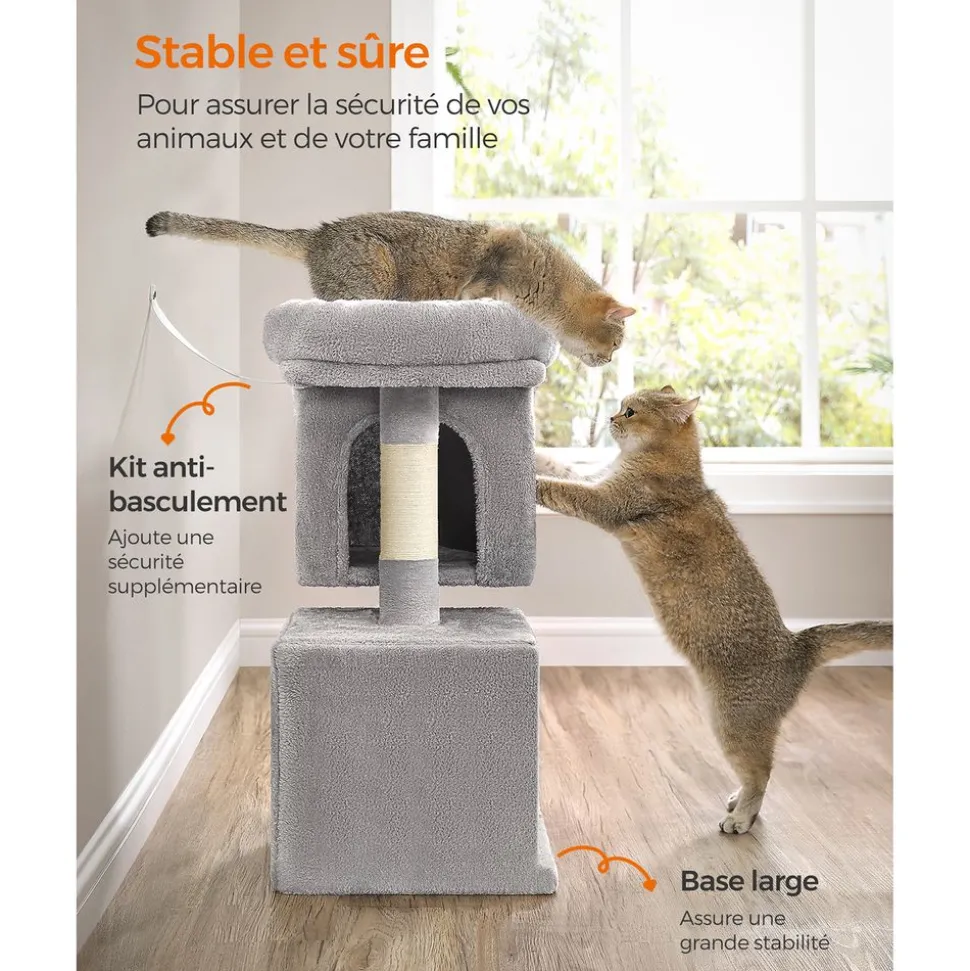 Stable et sûre

Pour assurer la sécurité de vos animaux et de votre famille

Kit anti-basculement

Ajoute une sécurité supplémentaire

Base large

Assure une grande stabilité