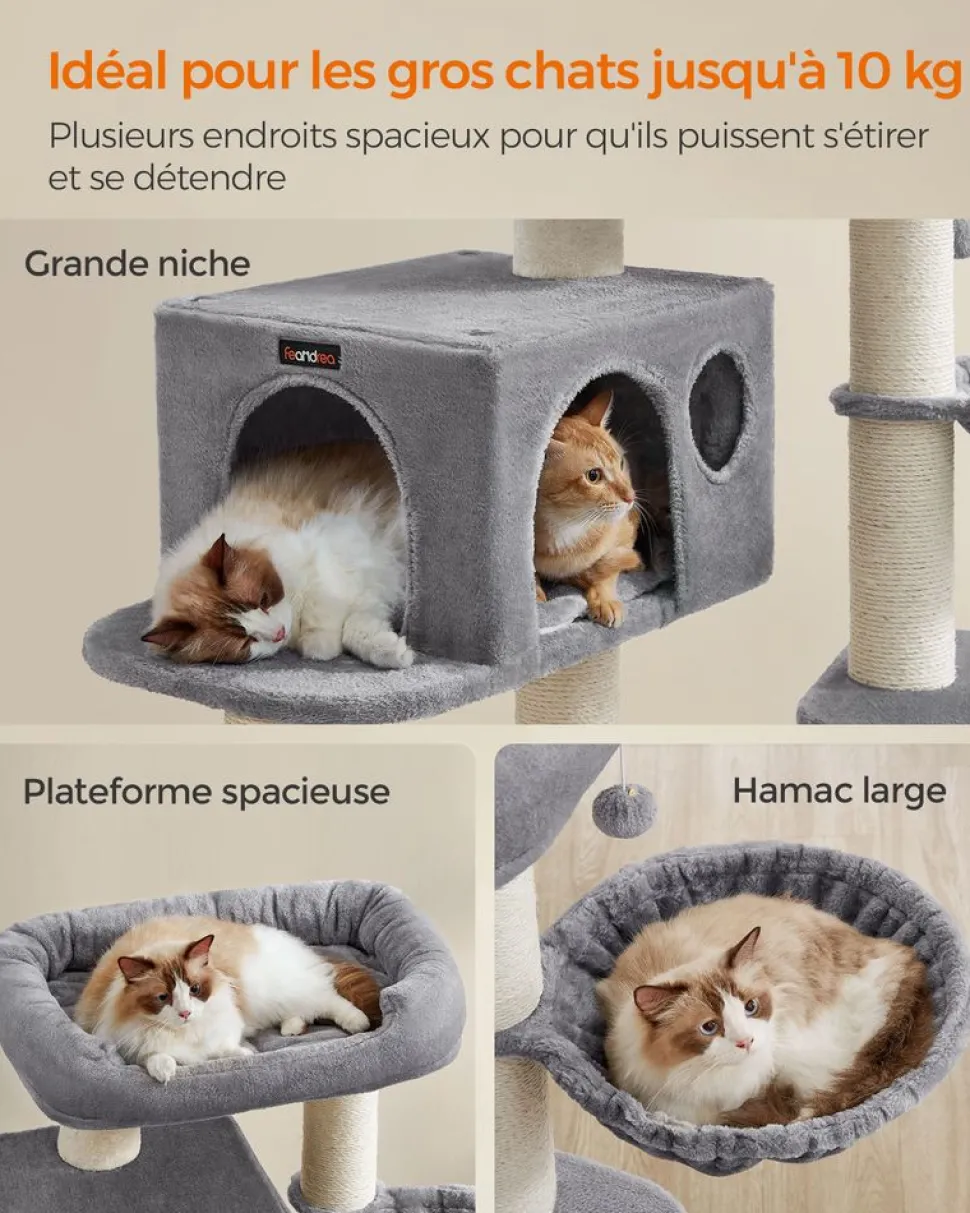 Idéal pour les gros chats jusqu'à 10 kg

Plusieurs endroits spacieux pour qu'ils puissent s'étirer et se détendre

Grande niche

feandrea

Plateforme spacieuse

Hamac large