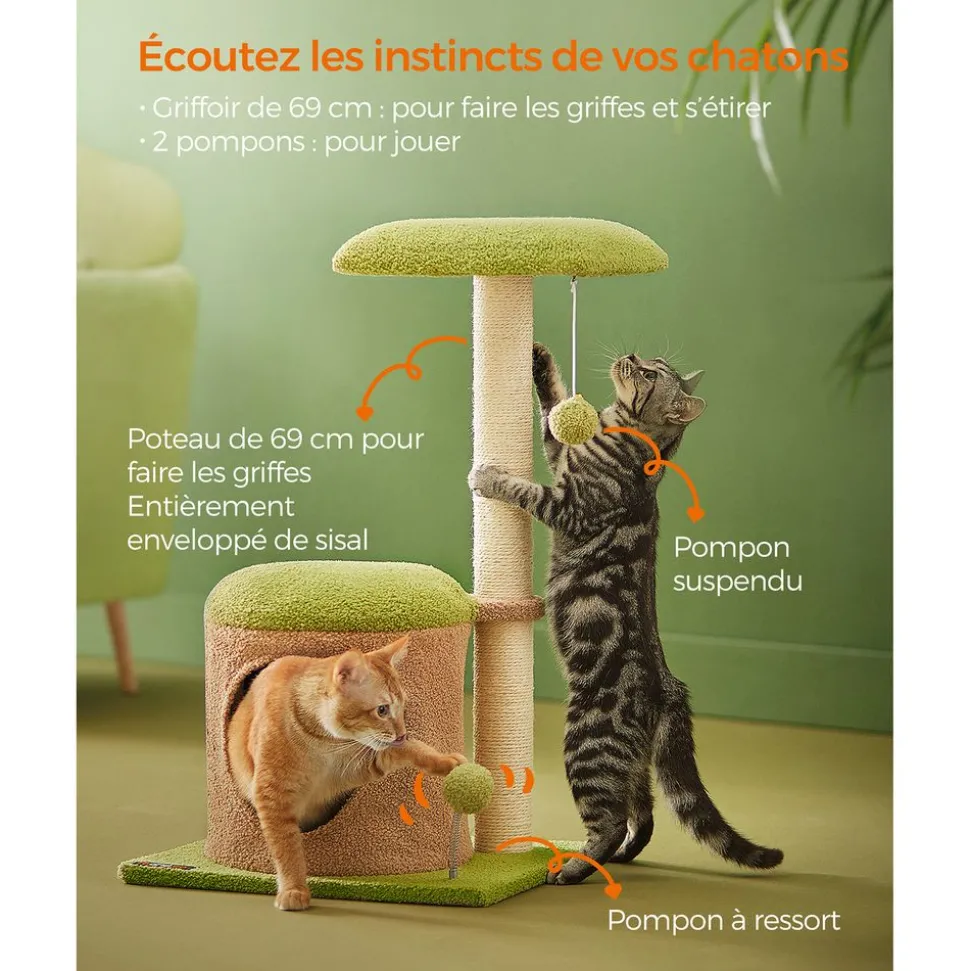 Écoutez les instincts de vos chatons

· Griffoir de 69 cm : pour faire les griffes et s'étirer
· 2 pompons : pour jouer

Poteau de 69 cm pour faire les griffes Entièrement enveloppé de sisal

Pompon suspendu

Pompon à ressort